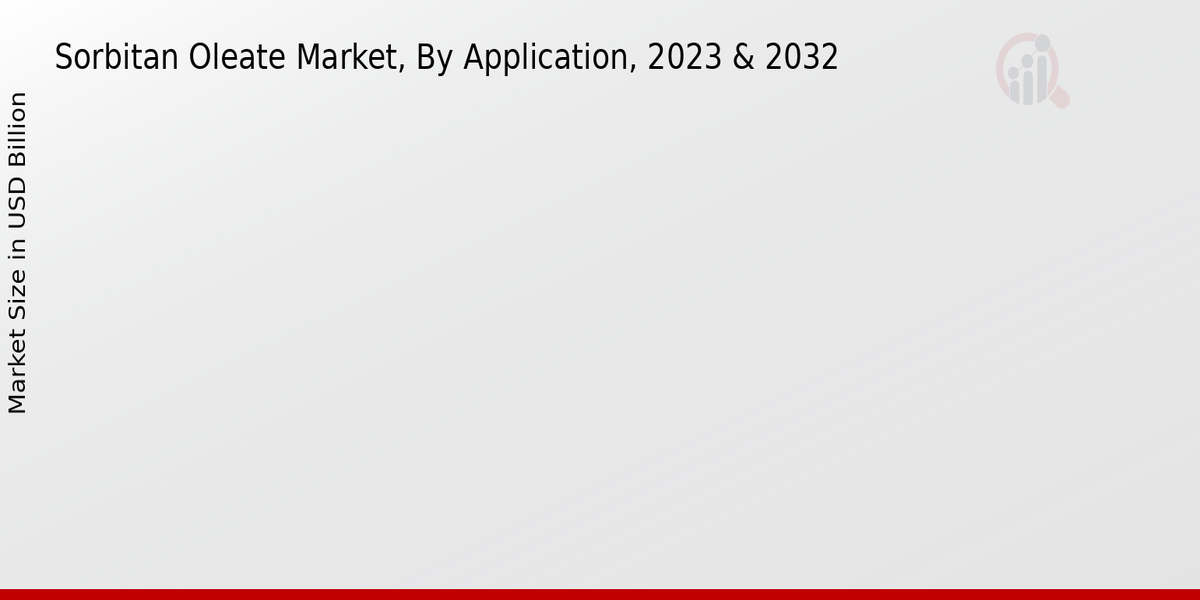 Sorbitan Oleate Market, By Application, 2023 & 2032

Market Size in USD Billion