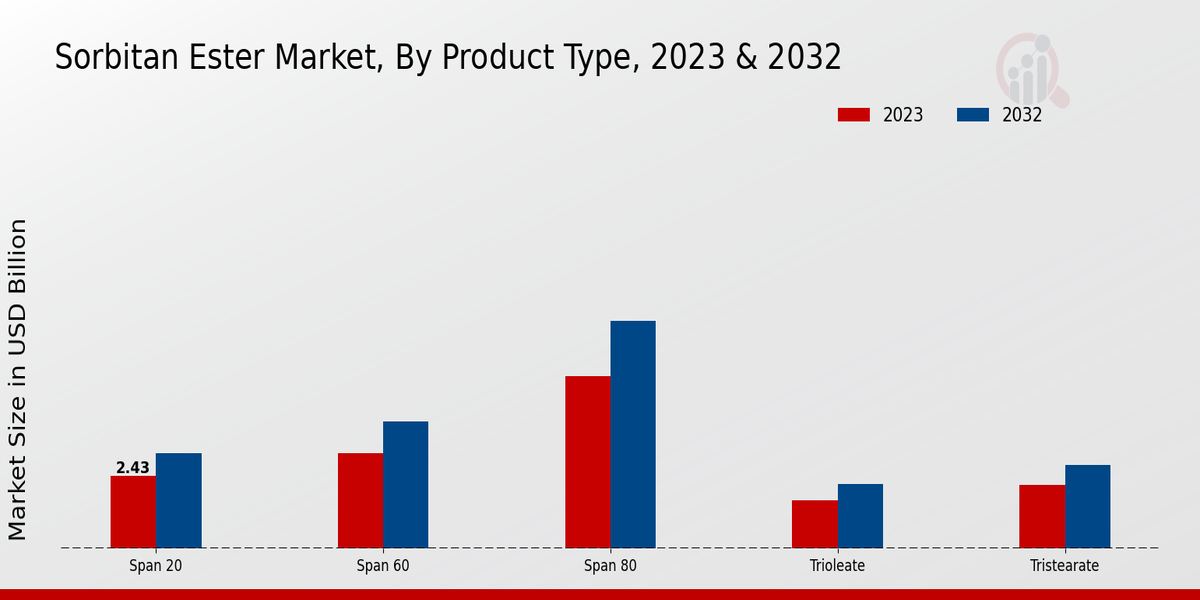 Sorbitan Ester Market, By Product Type, 2023 & 2032

2023
2032

Market Size in USD Billion

2.43

Span 20
Span 60
Span 80
Trioleate
Tristearate