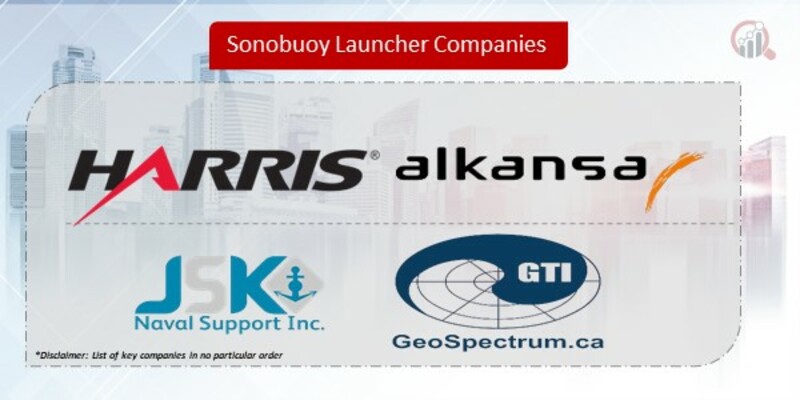 Sonobuoy Launcher Companies

HARRIS®

alkansa

JSK
Naval Support Inc.

GTI
GeoSpectrum.ca

*Disclaimer: List of key companies in no particular order