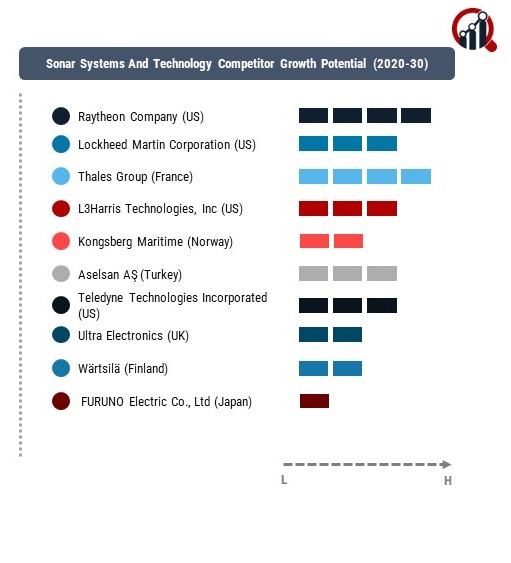 Sonar Systems And Technology Competitor Growth Potential (2020-30)

Raytheon Company (US)
Lockheed Martin Corporation (US)
Thales Group (France)
L3Harris Technologies, Inc (US)
Kongsberg Maritime (Norway)
Aselsan AŞ (Turkey)
Teledyne Technologies Incorporated (US)
Ultra Electronics (UK)
Wärtsilä (Finland)
FURUNO Electric Co., Ltd (Japan)

L
H