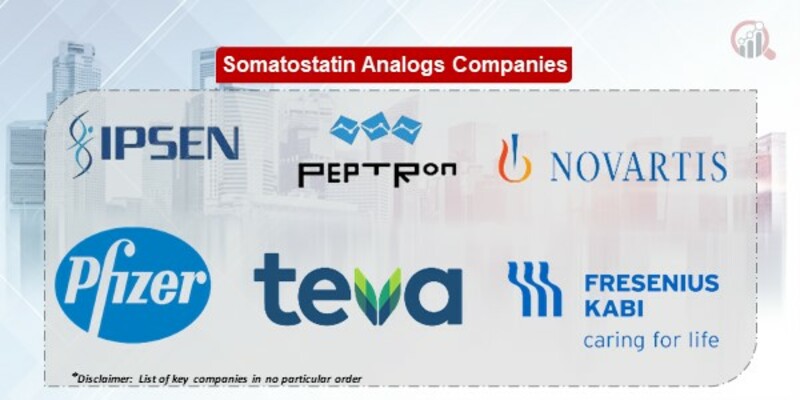 Somatostatin Analogs Companies

IPSEN

PEPTRON

NOVARTIS

Pfizer

teva

FRESENIUS
KABI
caring for life

*Disclaimer: List of key companies in no particular order