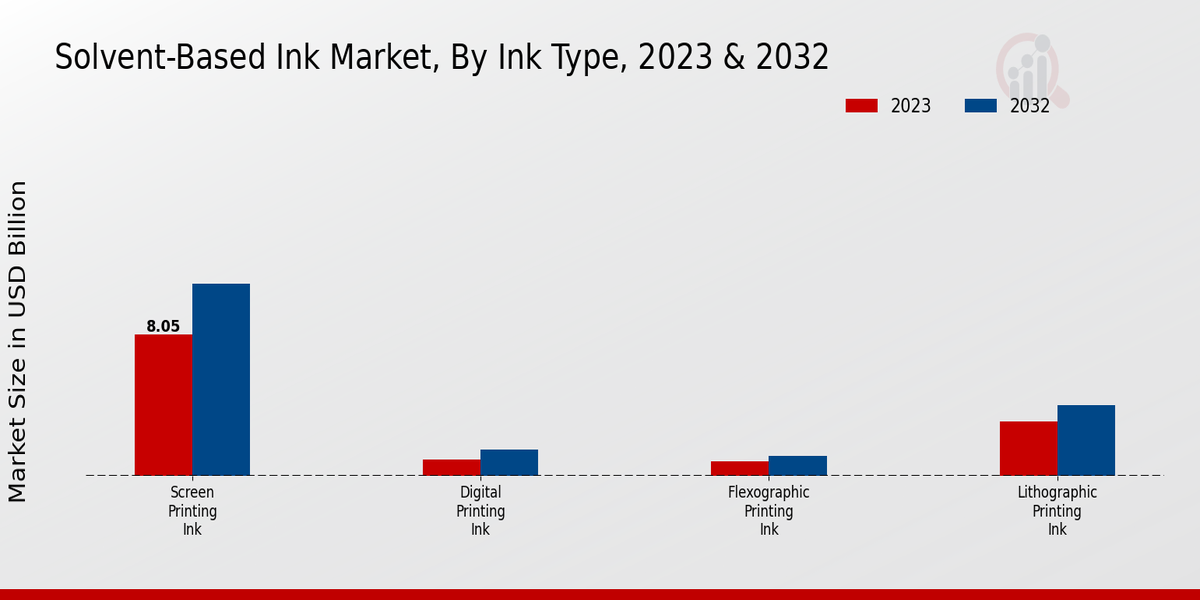 Solvent-Based Ink Market, By Ink Type, 2023 & 2032

2023
2032

Market Size in USD Billion

8.05

Screen Printing Ink

Digital Printing Ink

Flexographic Printing Ink

Lithographic Printing Ink