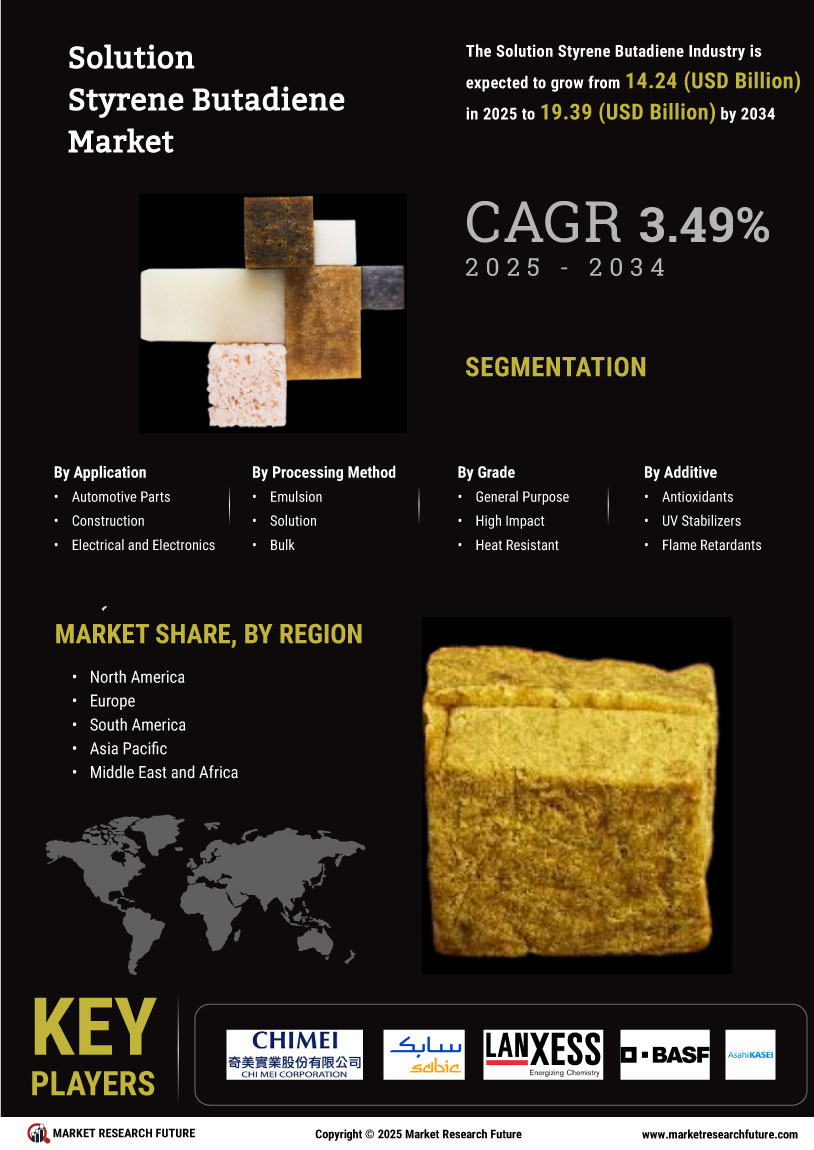 Solution Styrene Butadiene Market

The Solution Styrene Butadiene Industry is expected to grow from 14.24 (USD Billion) in 2025 to 19.39 (USD Billion) by 2034

CAGR 3.49%
2025 - 2034

SEGMENTATION

By Application
• Automotive Parts
• Construction
• Electrical and Electronics

By Processing Method
• Emulsion
• Solution
• Bulk

By Grade
• General Purpose
• High Impact
• Heat Resistant

By Additive
• Antioxidants
• UV Stabilizers
• Flame Retardants

MARKET SHARE, BY REGION
• North America
• Europe
• South America
• Asia Pacific
• Middle East and Africa

KEY PLAYERS

CHIMEI
奇美實業股份有限公司
CHI MEI CORPORATION

سابك
sabic

LANXESS
Energizing Chemistry

BASF

AsahiKASEI

MARKET RESEARCH FUTURE
Copyright © 2025 Market Research Future
www.marketresearchfuture.com