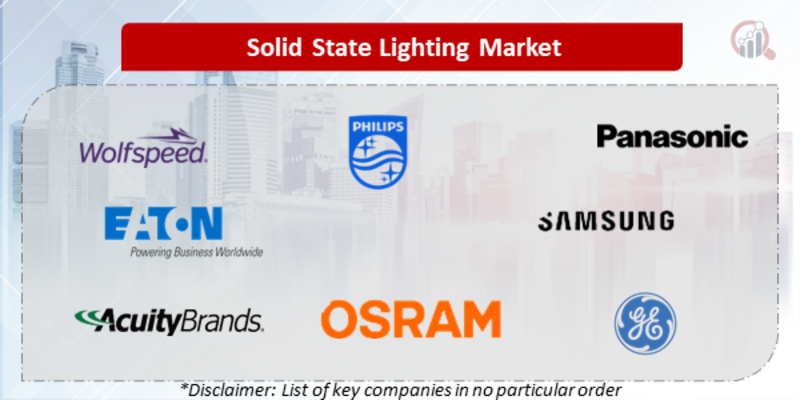 Solid State Lighting Market

Wolfspeed.

PHILIPS

Panasonic

EATON
Powering Business Worldwide

SAMSUNG

AcuityBrands.

OSRAM

GE

*Disclaimer: List of key companies in no particular order