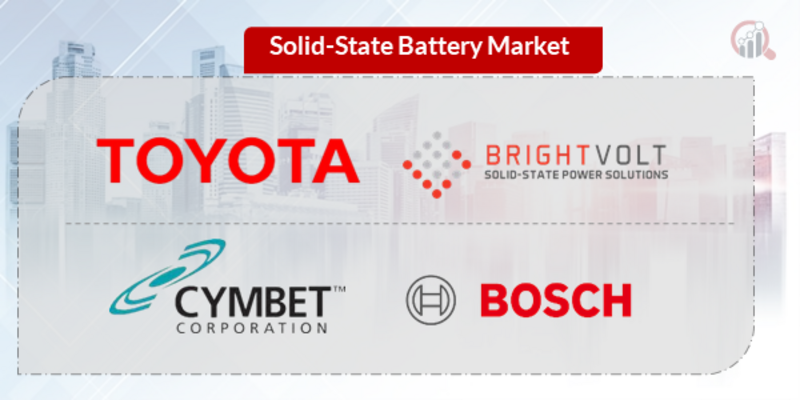 Solid-State Battery Market

TOYOTA

BRIGHTVOLT
SOLID-STATE POWER SOLUTIONS

CYMBET™
CORPORATION

BOSCH