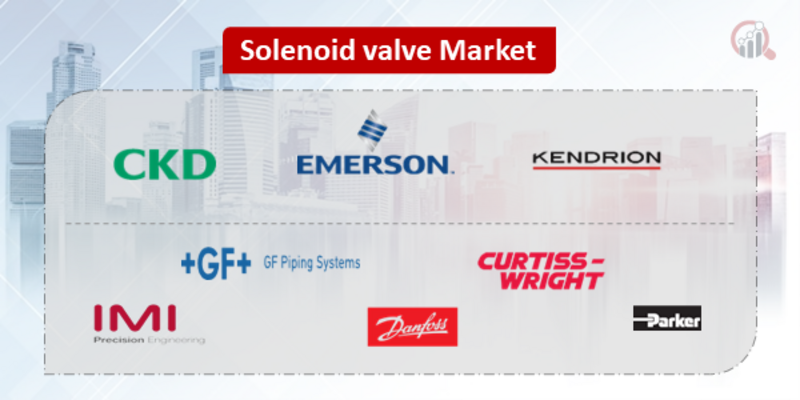 Solenoid valve Market

CKD

EMERSON.

KENDRION

+GF+ GF Piping Systems

CURTISS-WRIGHT

IMI
Precision Engineering

Danfoss

Parker