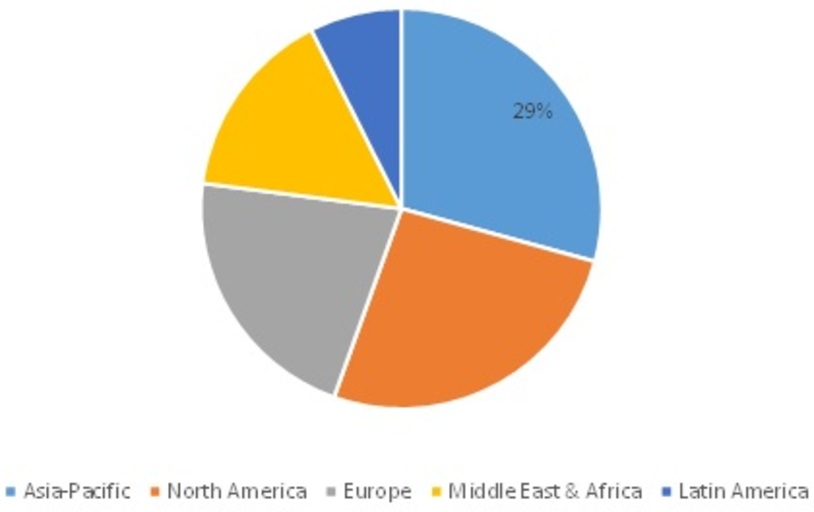 29%

Asia-Pacific North America Europe Middle East & Africa Latin America