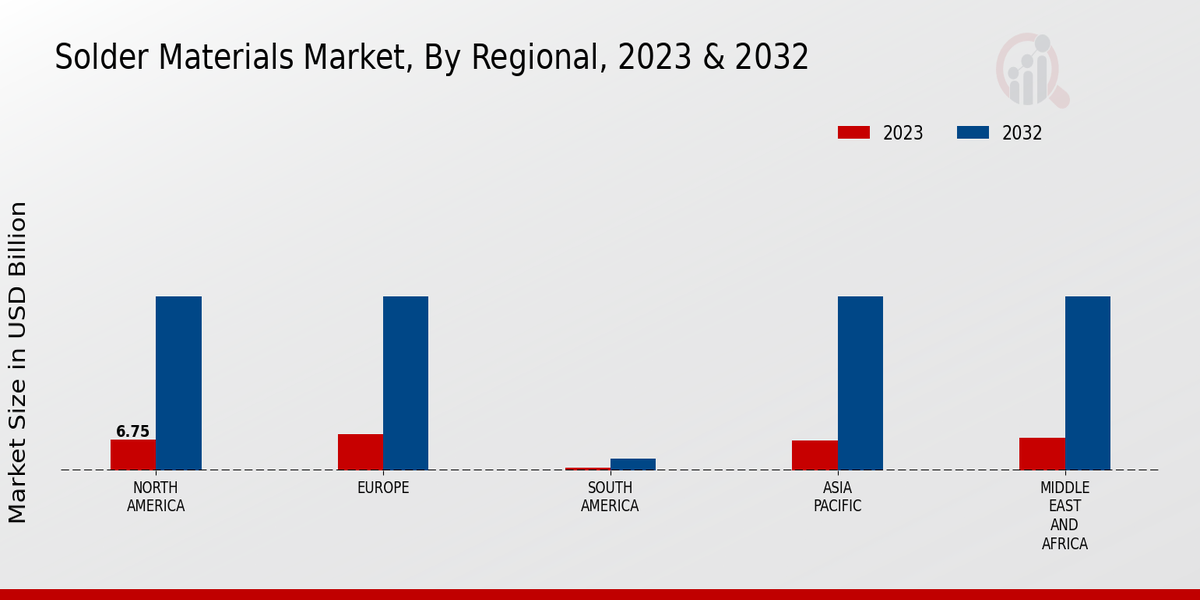 Solder Materials Market, By Regional, 2023 & 2032

2023 2032

Market Size in USD Billion

6.75

NORTH AMERICA

EUROPE

SOUTH AMERICA

ASIA PACIFIC

MIDDLE EAST AND AFRICA