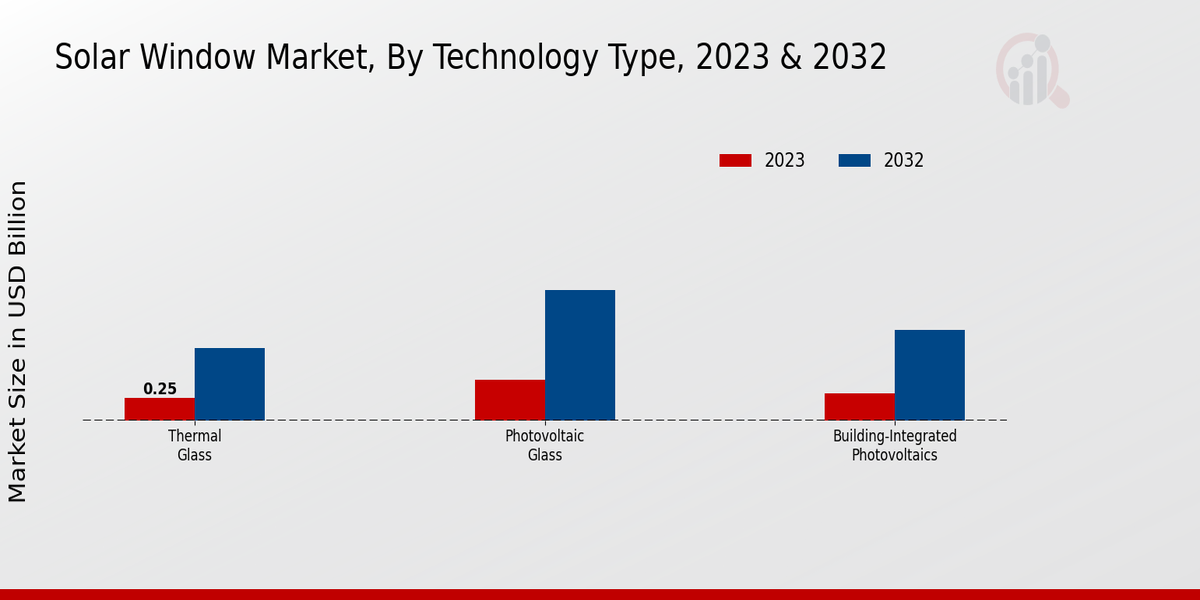 Solar Window Market, By Technology Type, 2023 & 2032

2023
2032

Market Size in USD Billion

0.25

Thermal Glass

Photovoltaic Glass

Building-Integrated Photovoltaics