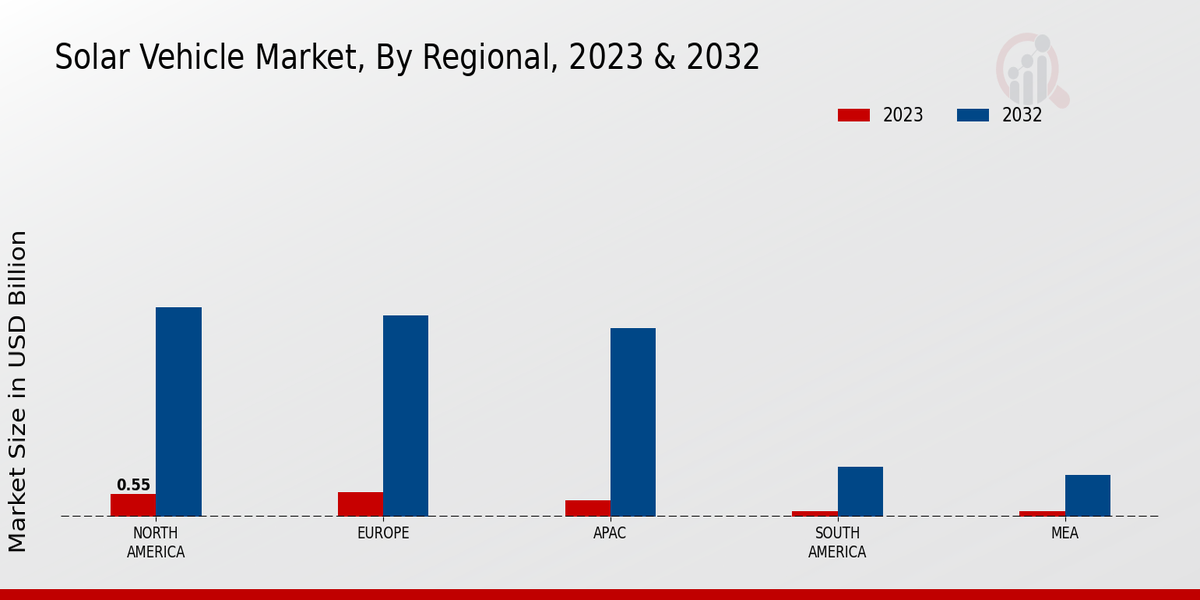 Solar Vehicle Market, By Regional, 2023 & 2032

2023
2032

Market Size in USD Billion

0.55

NORTH AMERICA
EUROPE
APAC
SOUTH AMERICA
MEA