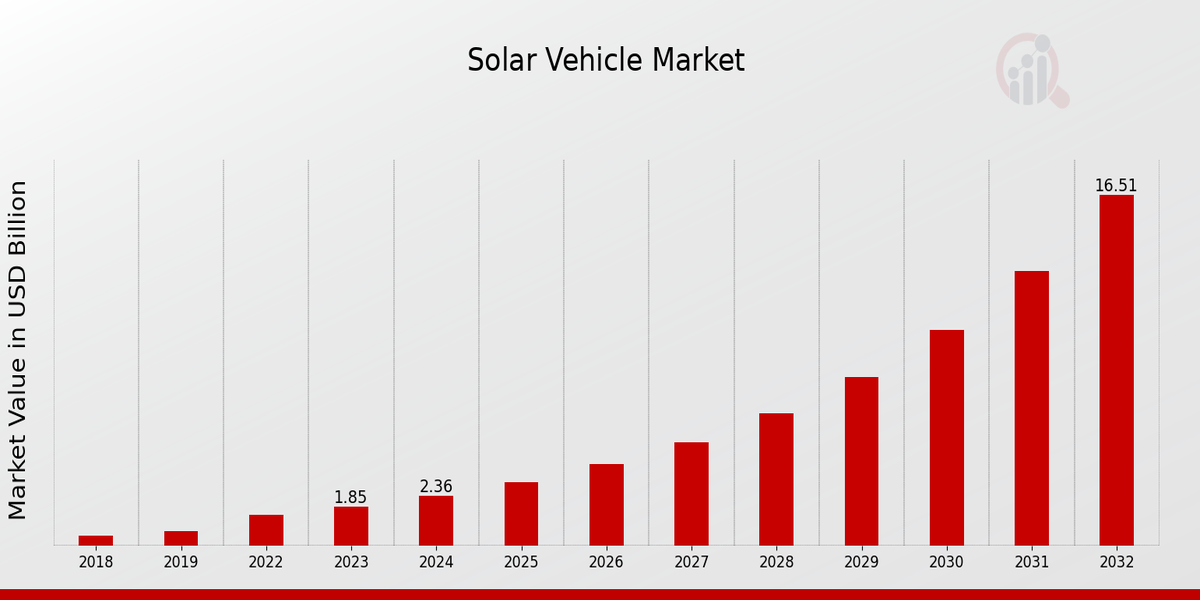 Solar Vehicle Market

Market Value in USD Billion

1.85
2.36
16.51

2018
2019
2022
2023
2024
2025
2026
2027
2028
2029
2030
2031
2032