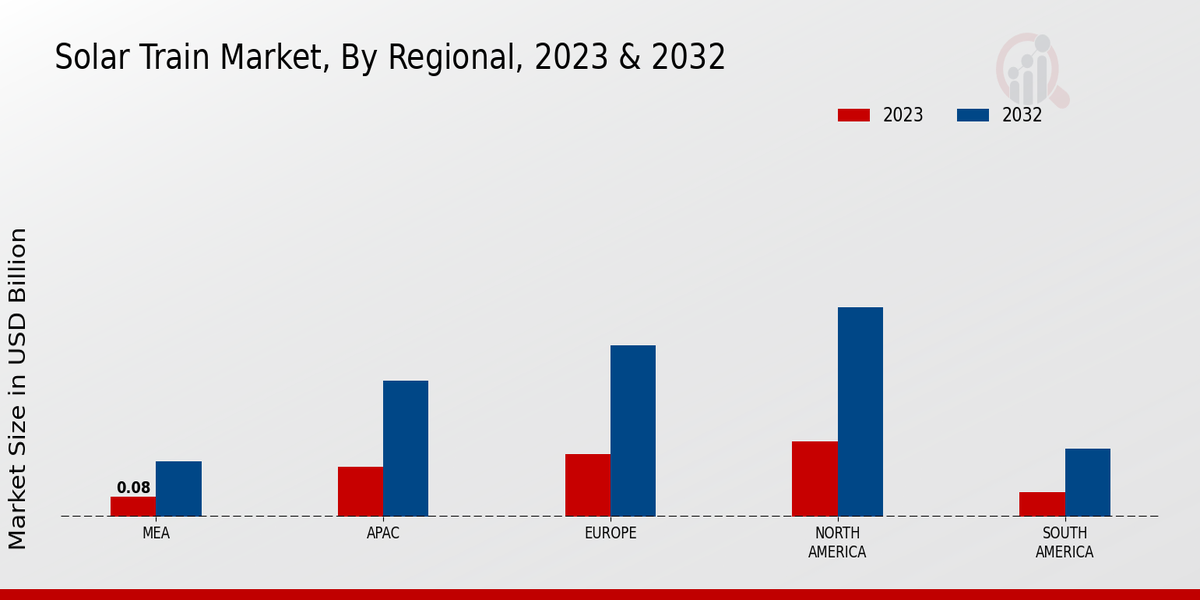 Solar Train Market, By Regional, 2023 & 2032

2023 2032

Market Size in USD Billion

0.08

MEA

APAC

EUROPE

NORTH AMERICA

SOUTH AMERICA