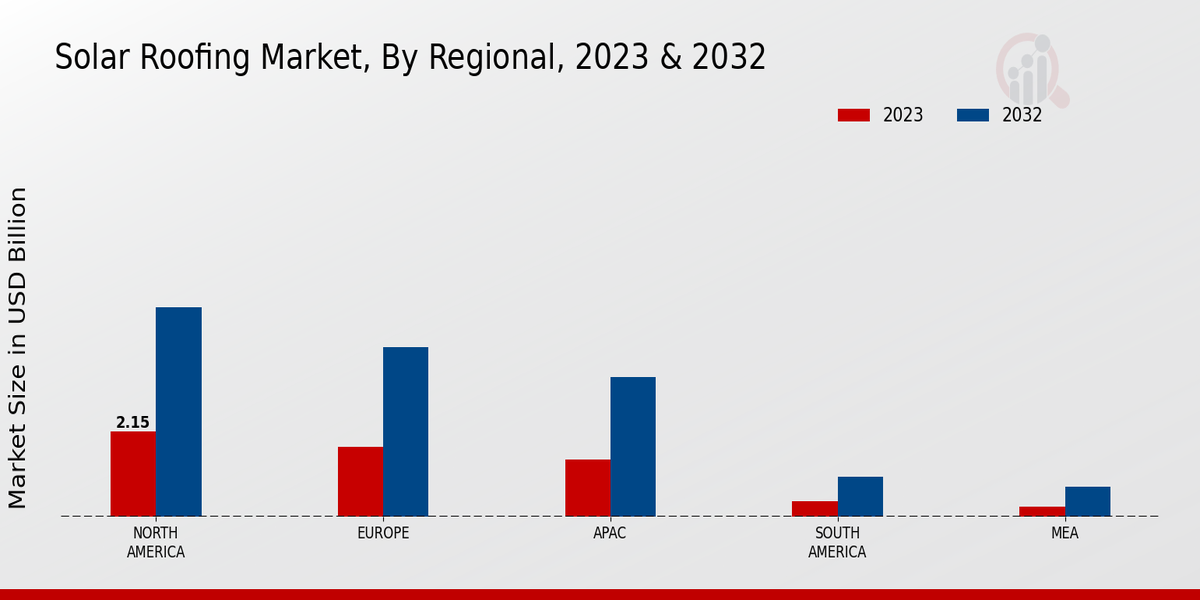 Solar Roofing Market, By Regional, 2023 & 2032

2023 2032

Market Size in USD Billion

2.15

NORTH AMERICA

EUROPE

APAC

SOUTH AMERICA

MEA