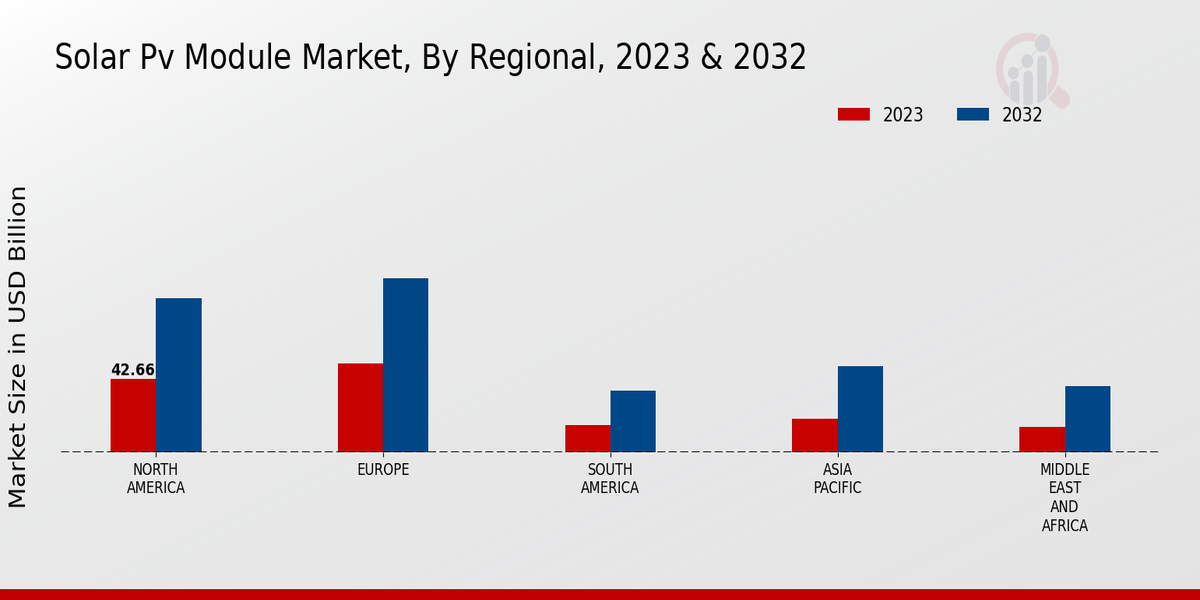 Solar Pv Module Market, By Regional, 2023 & 2032

2023
2032

Market Size in USD Billion

42.66

NORTH AMERICA
EUROPE
SOUTH AMERICA
ASIA PACIFIC
MIDDLE EAST AND AFRICA