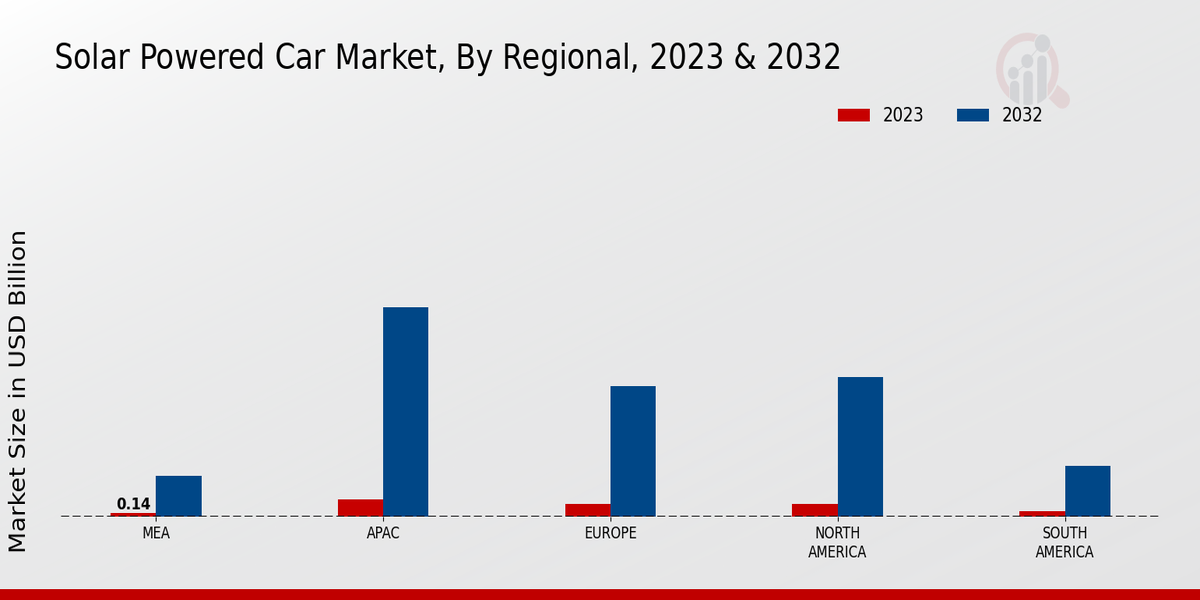 Solar Powered Car Market, By Regional, 2023 & 2032

2023
2032

Market Size in USD Billion

0.14

MEA
APAC
EUROPE
NORTH AMERICA
SOUTH AMERICA