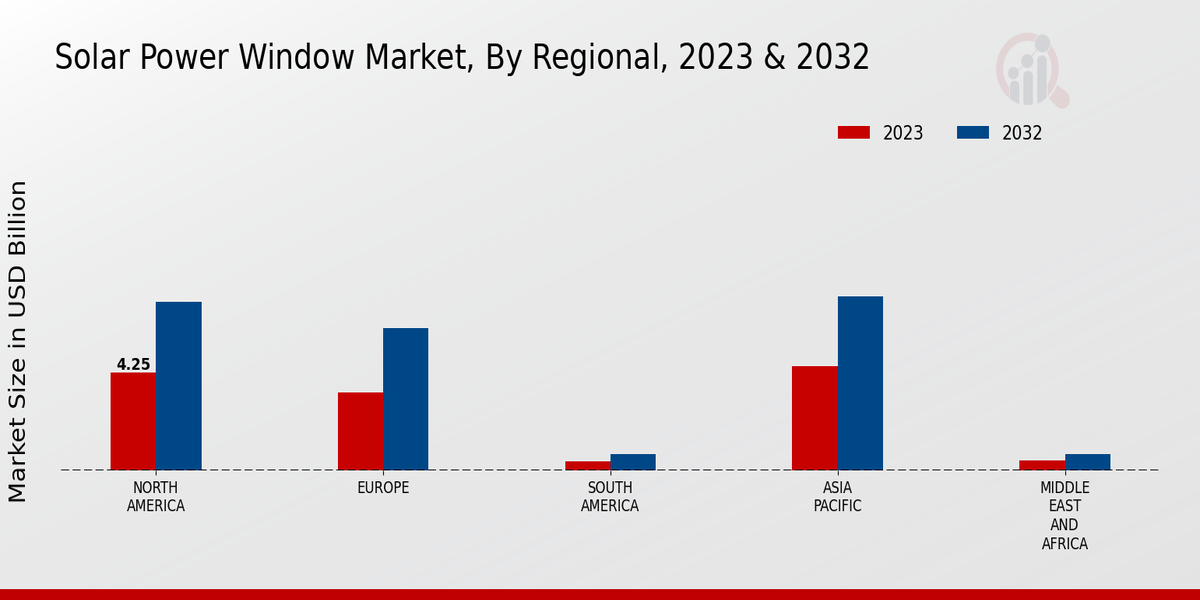 Solar Power Window Market, By Regional, 2023 & 2032

2023 2032

Market Size in USD Billion

4.25

NORTH AMERICA

EUROPE

SOUTH AMERICA

ASIA PACIFIC

MIDDLE EAST AND AFRICA