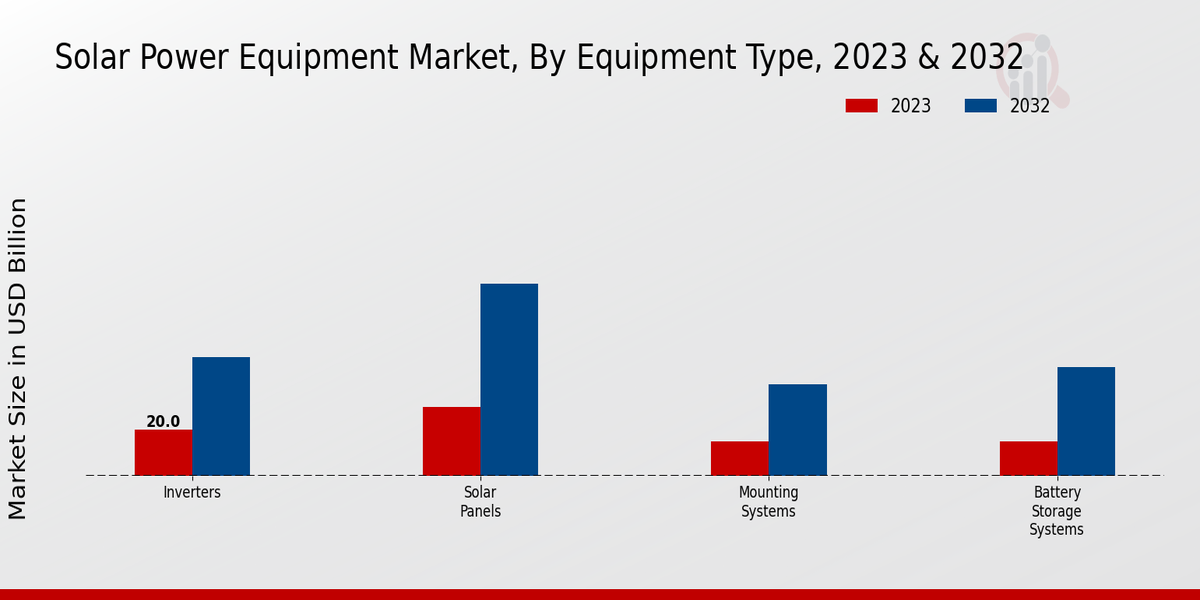 Solar Power Equipment Market, By Equipment Type, 2023 & 2032

2023
2032

Market Size in USD Billion

20.0

Inverters
Solar Panels
Mounting Systems
Battery Storage Systems