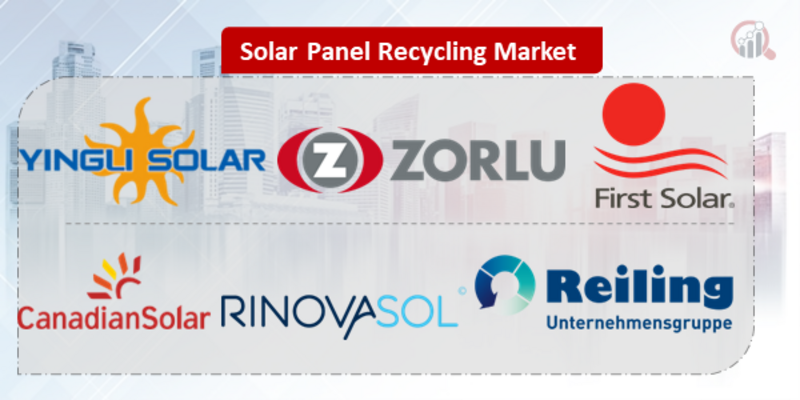 Solar Panel Recycling Market

YINGLI SOLAR

Z ZORLU

First Solar.

CanadianSolar

RINOVASOL

Reiling
Unternehmensgruppe