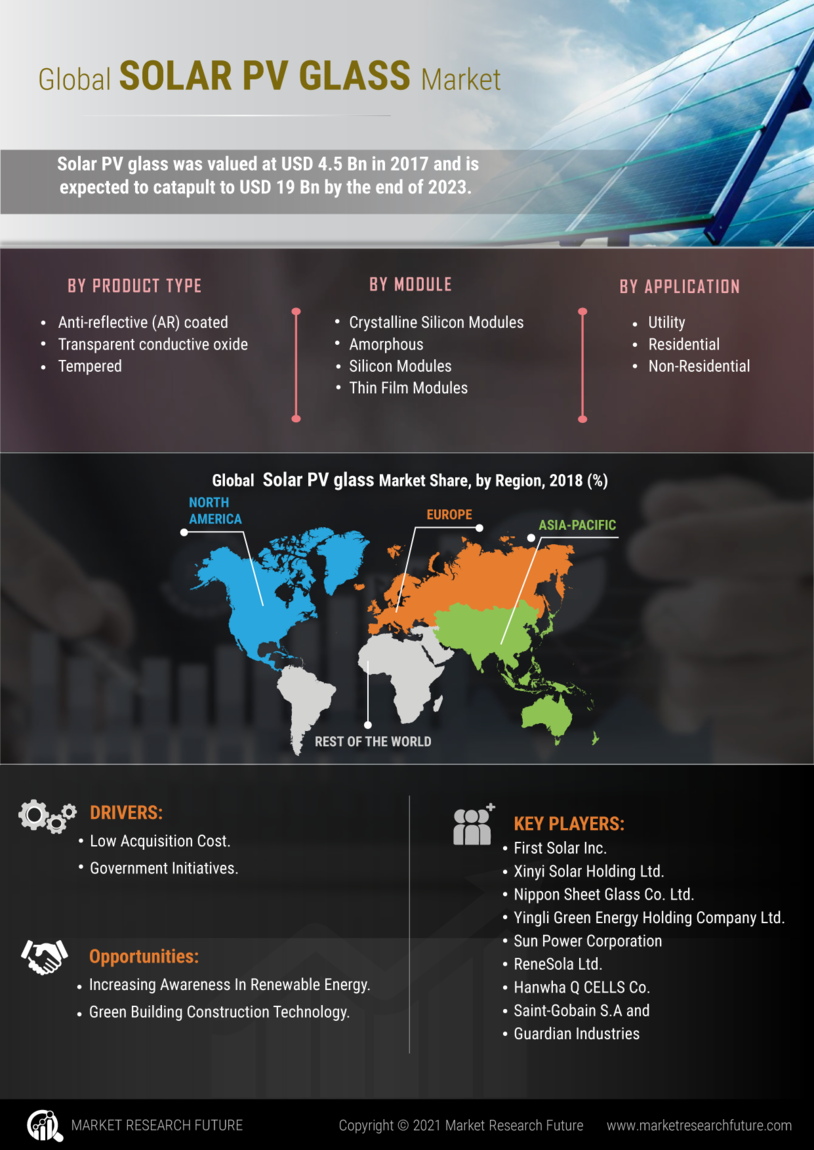 Global SOLAR PV GLASS Market

Solar PV glass was valued at USD 4.5 Bn in 2017 and is expected to catapult to USD 19 Bn by the end of 2023.

BY PRODUCT TYPE
- Anti-reflective (AR) coated
- Transparent conductive oxide
- Tempered

BY MODULE
- Crystalline Silicon Modules
- Amorphous
- Silicon Modules
- Thin Film Modules

BY APPLICATION
- Utility
- Residential
- Non-Residential

Global Solar PV glass Market Share, by Region, 2018 (%)

NORTH AMERICA
EUROPE
ASIA-PACIFIC
REST OF THE WORLD

DRIVERS:
- Low Acquisition Cost.
- Government Initiatives.

Opportunities:
- Increasing Awareness In Renewable Energy.
- Green Building Construction Technology.

KEY PLAYERS:
- First Solar Inc.
- Xinyi Solar Holding Ltd.
- Nippon Sheet Glass Co. Ltd.
- Yingli Green Energy Holding Company Ltd.
- Sun Power Corporation
- ReneSola Ltd.
- Hanwha Q CELLS Co.
- Saint-Gobain S.A and
- Guardian Industries

MARKET RESEARCH FUTURE
Copyright © 2021 Market Research Future
www.marketresearchfuture.com