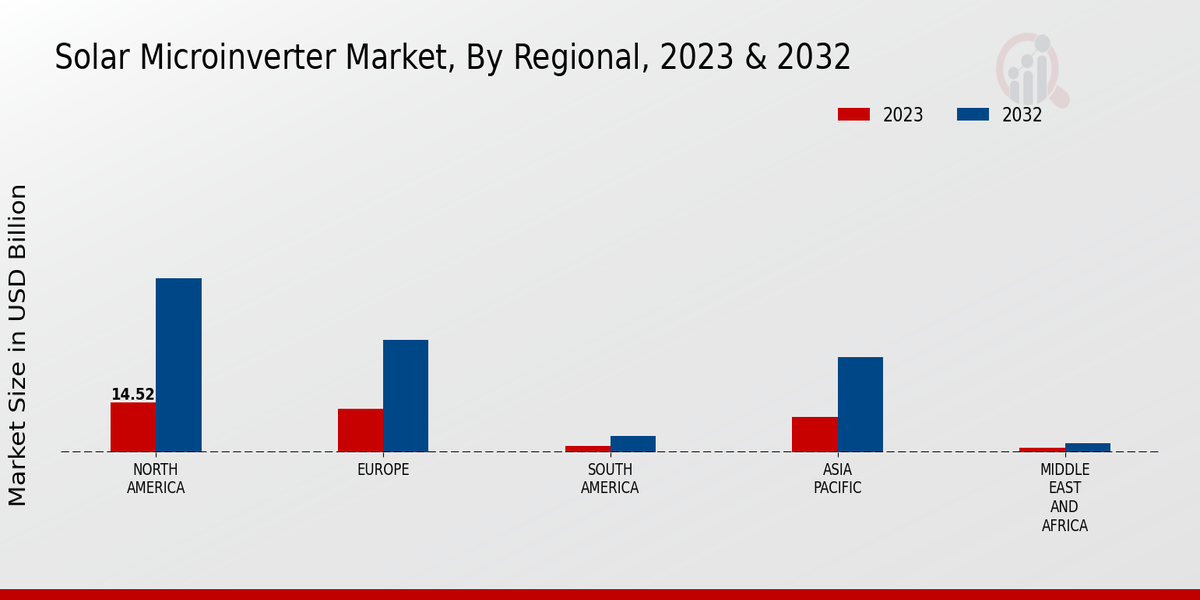 Solar Microinverter Market, By Regional, 2023 & 2032

2023
2032

Market Size in USD Billion

14.52

NORTH AMERICA
EUROPE
SOUTH AMERICA
ASIA PACIFIC
MIDDLE EAST AND AFRICA