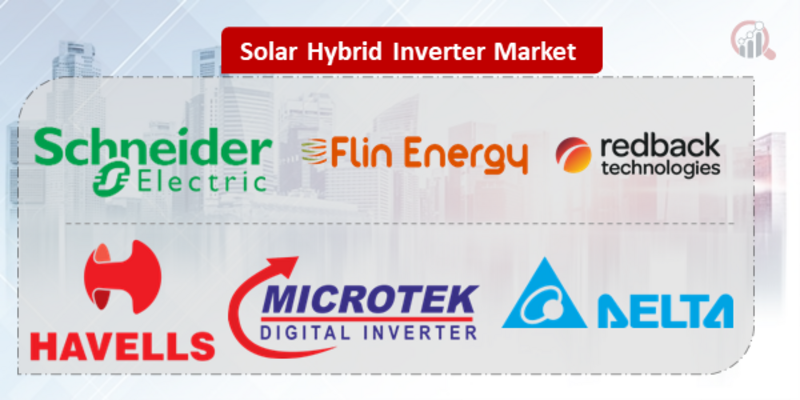 Solar Hybrid Inverter Market

Schneider Electric

Flin Energy

redback technologies

HAVELLS

MICROTEK DIGITAL INVERTER

DELTA