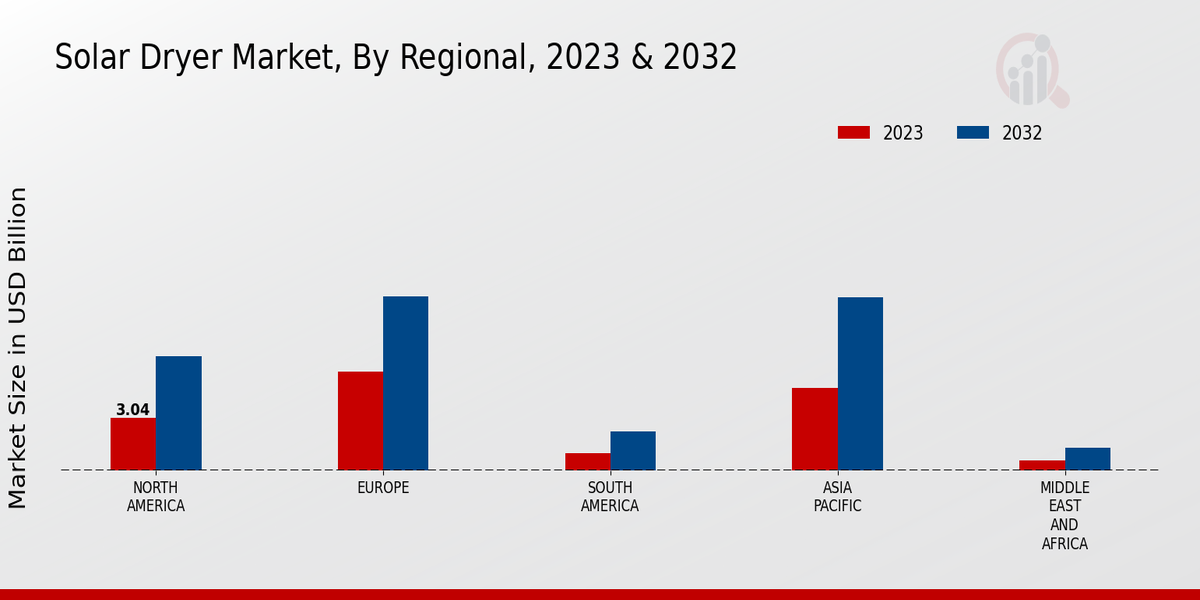 Solar Dryer Market, By Regional, 2023 & 2032

2023 2032

Market Size in USD Billion

3.04

NORTH AMERICA

EUROPE

SOUTH AMERICA

ASIA PACIFIC

MIDDLE EAST AND AFRICA