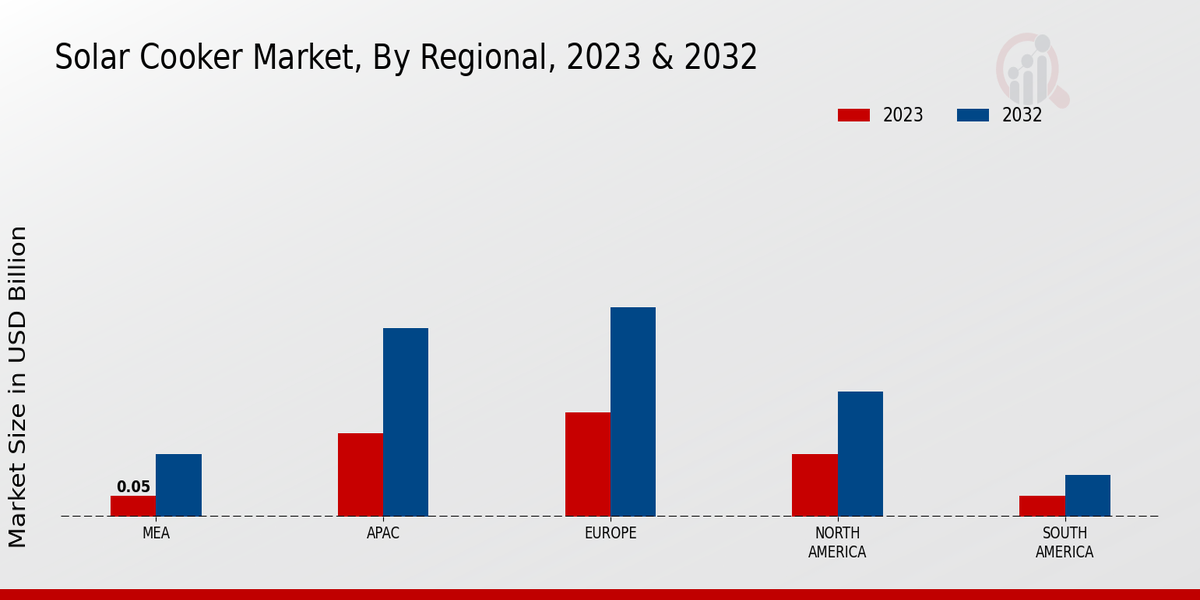 Solar Cooker Market, By Regional, 2023 & 2032

2023
2032

Market Size in USD Billion

0.05

MEA
APAC
EUROPE
NORTH AMERICA
SOUTH AMERICA