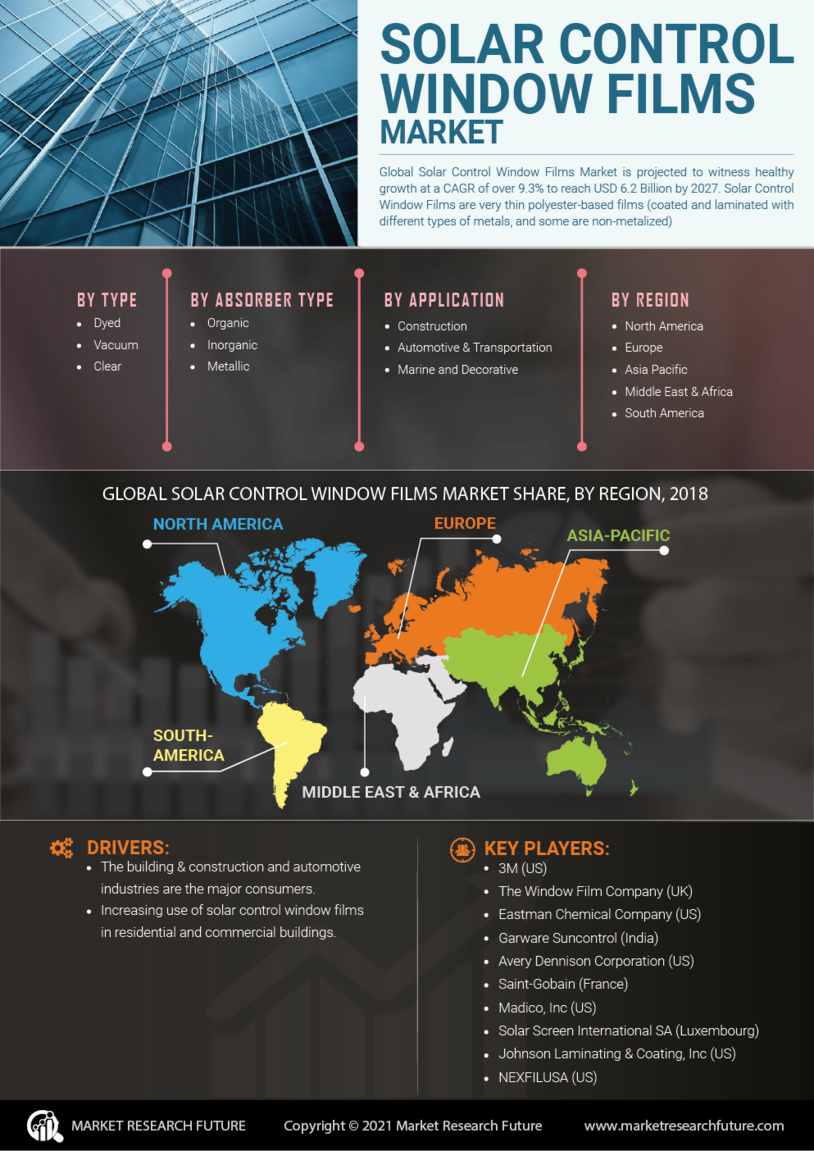 SOLAR CONTROL WINDOW FILMS MARKET

Global Solar Control Window Films Market is projected to witness healthy growth at a CAGR of over 9.3% to reach USD 6.2 Billion by 2027. Solar Control Window Films are very thin polyester-based films (coated and laminated with different types of metals, and some are non-metalized)

BY TYPE
- Dyed
- Vacuum
- Clear

BY ABSORBER TYPE
- Organic
- Inorganic
- Metallic

BY APPLICATION
- Construction
- Automotive & Transportation
- Marine and Decorative

BY REGION
- North America
- Europe
- Asia Pacific
- Middle East & Africa
- South America

GLOBAL SOLAR CONTROL WINDOW FILMS MARKET SHARE, BY REGION, 2018

NORTH AMERICA
EUROPE
ASIA-PACIFIC
SOUTH-AMERICA
MIDDLE EAST & AFRICA

DRIVERS:
- The building & construction and automotive industries are the major consumers.
- Increasing use of solar control window films in residential and commercial buildings.

KEY PLAYERS:
- 3M (US)
- The Window Film Company (UK)
- Eastman Chemical Company (US)
- Garware Suncontrol (India)
- Avery Dennison Corporation (US)
- Saint-Gobain (France)
- Madico, Inc (US)
- Solar Screen International SA (Luxembourg)
- Johnson Laminating & Coating, Inc (US)
- NEXFILUSA (US)

MARKET RESEARCH FUTURE
Copyright © 2021 Market Research Future
www.marketresearchfuture.com