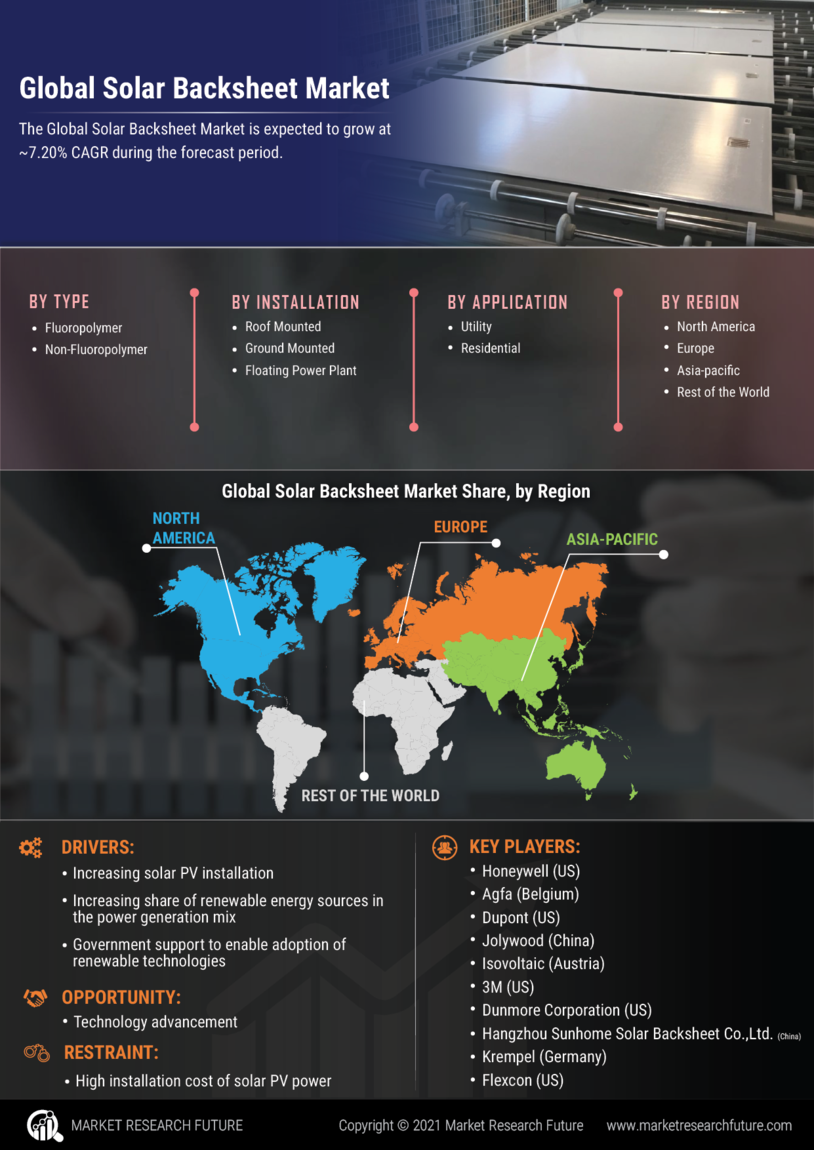 Global Solar Backsheet Market

The Global Solar Backsheet Market is expected to grow at ~7.20% CAGR during the forecast period.

BY TYPE
• Fluoropolymer
• Non-Fluoropolymer

BY INSTALLATION
• Roof Mounted
• Ground Mounted
• Floating Power Plant

BY APPLICATION
• Utility
• Residential

BY REGION
• North America
• Europe
• Asia-pacific
• Rest of the World

Global Solar Backsheet Market Share, by Region

NORTH AMERICA

EUROPE

ASIA-PACIFIC

REST OF THE WORLD

DRIVERS:
• Increasing solar PV installation
• Increasing share of renewable energy sources in the power generation mix
• Government support to enable adoption of renewable technologies

OPPORTUNITY:
• Technology advancement

RESTRAINT:
• High installation cost of solar PV power

KEY PLAYERS:
• Honeywell (US)
• Agfa (Belgium)
• Dupont (US)
• Jolywood (China)
• Isovoltaic (Austria)
• 3M (US)
• Dunmore Corporation (US)
• Hangzhou Sunhome Solar Backsheet Co.,Ltd. (China)
• Krempel (Germany)
• Flexcon (US)

MARKET RESEARCH FUTURE

Copyright © 2021 Market Research Future

www.marketresearchfuture.com