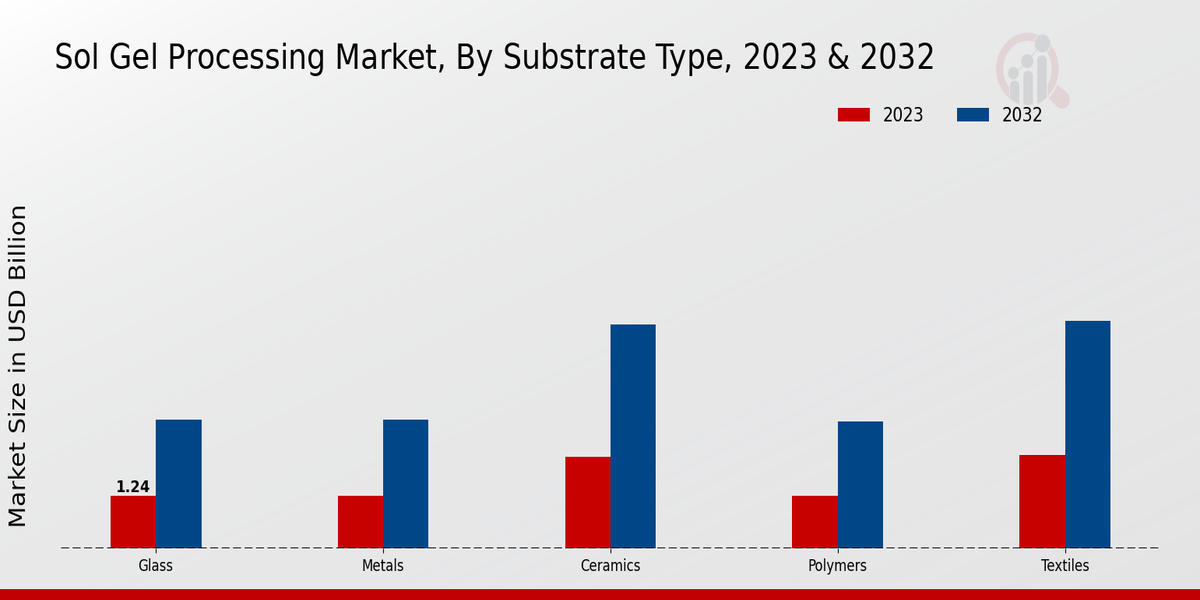 Sol Gel Processing Market, By Substrate Type, 2023 & 2032

2023
2032

Market Size in USD Billion

1.24

Glass
Metals
Ceramics
Polymers
Textiles