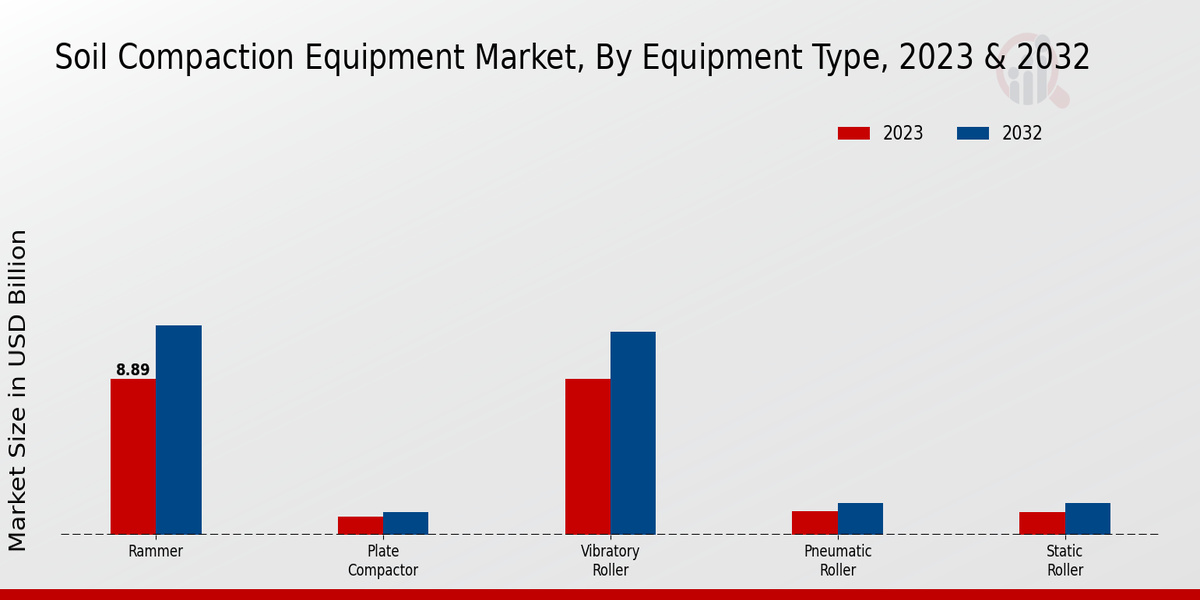 Soil Compaction Equipment Market, By Equipment Type, 2023 & 2032

2023
2032

Market Size in USD Billion

8.89

Rammer
Plate Compactor
Vibratory Roller
Pneumatic Roller
Static Roller