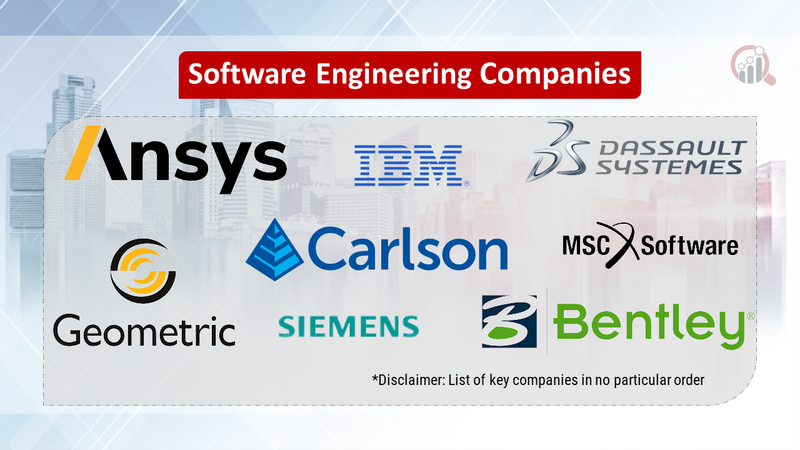 Software Engineering Companies

Ansys

IBM

DASSAULT SYSTEMES

Carlson

MSC Software

Geometric

SIEMENS

Bentley

*Disclaimer: List of key companies in no particular order