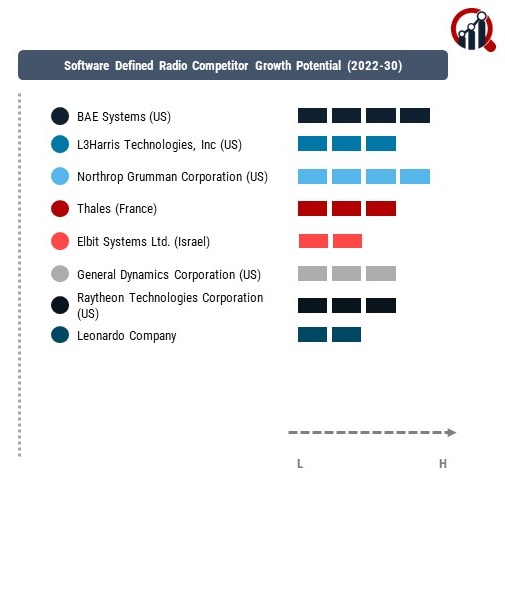 Software Defined Radio Competitor Growth Potential (2022-30)

BAE Systems (US)

L3Harris Technologies, Inc (US)

Northrop Grumman Corporation (US)

Thales (France)

Elbit Systems Ltd. (Israel)

General Dynamics Corporation (US)

Raytheon Technologies Corporation (US)

Leonardo Company

L

H