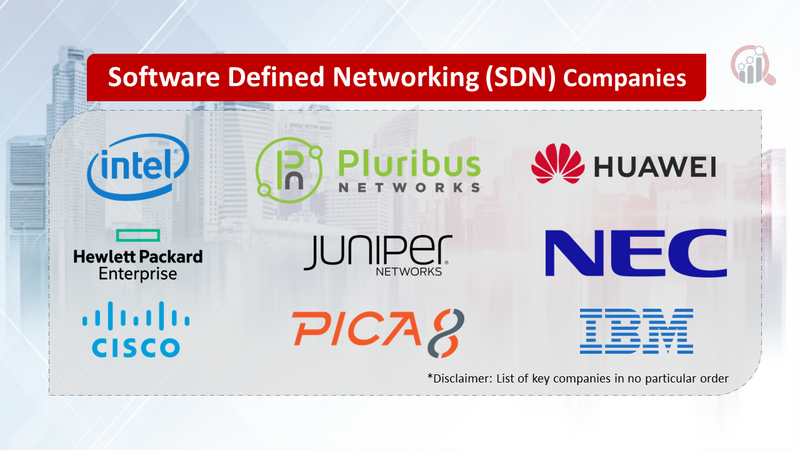 Software Defined Networking (SDN) Companies

intel

Pluribus NETWORKS

HUAWEI

Hewlett Packard Enterprise

JUNIPER NETWORKS

NEC

CISCO

PICA8

IBM

*Disclaimer: List of key companies in no particular order