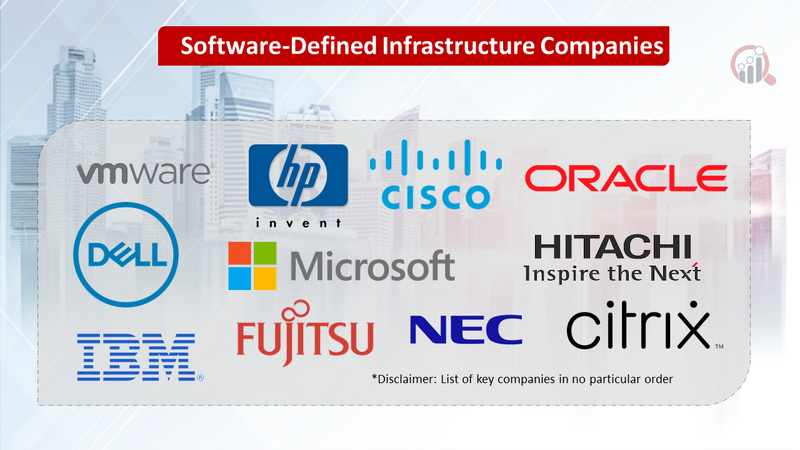 Software-Defined Infrastructure Companies

vmware

hp
invent

CISCO

ORACLE

DELL

Microsoft

HITACHI
Inspire the Next

IBM

FUJITSU

NEC

citrix

*Disclaimer: List of key companies in no particular order