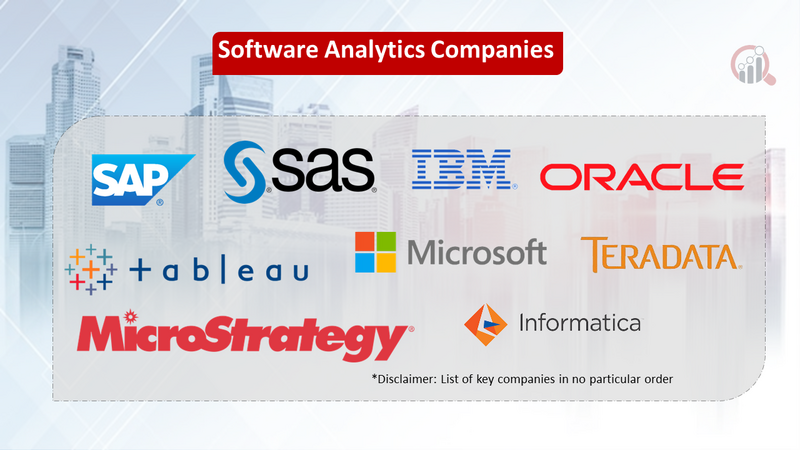 Software Analytics Companies

SAP
sas
IBM
ORACLE
+ a b | e a u
Microsoft
TERADATA
MicroStrategy
Informatica

*Disclaimer: List of key companies in no particular order