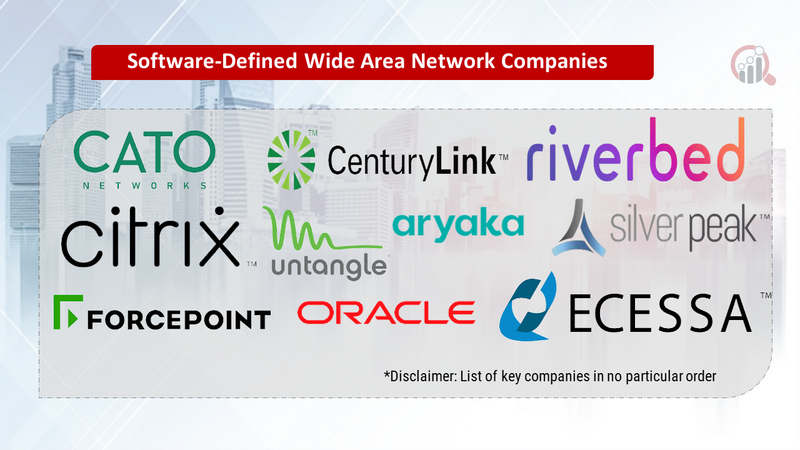 Software-Defined Wide Area Network Companies

CATO
NETWORKS

CenturyLink™

riverbed

citrix™

untangle

aryaka

silver peak™

FORCEPOINT

ORACLE

ECESSA™

*Disclaimer: List of key companies in no particular order