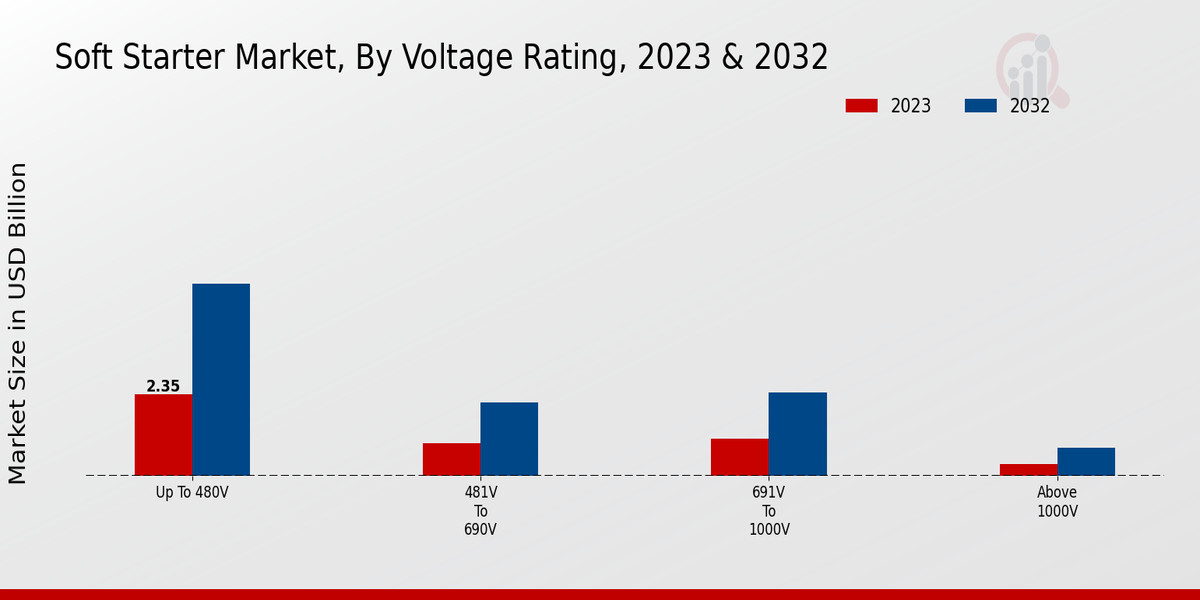 Soft Starter Market, By Voltage Rating, 2023 & 2032

2023
2032

Market Size in USD Billion

2.35

Up To 480V

481V
To
690V

691V
To
1000V

Above
1000V