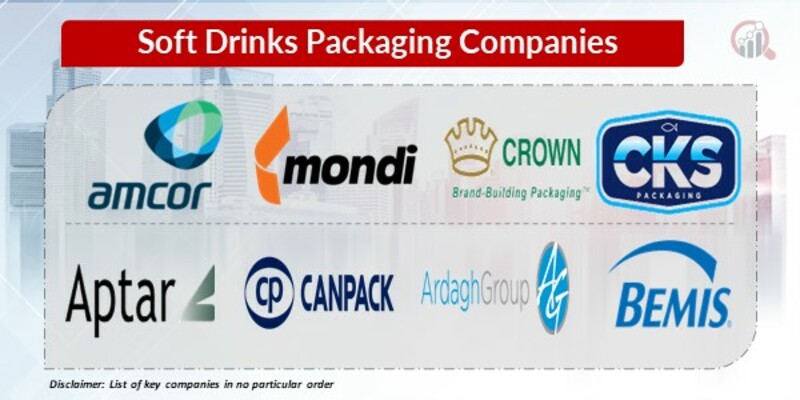 Soft Drinks Packaging Companies

amcor

mondi

CROWN
Brand-Building Packaging™

CKS
PACKAGING

Aptar

cp CANPACK

ArdaghGroup AG

BEMIS

Disclaimer: List of key companies in no particular order