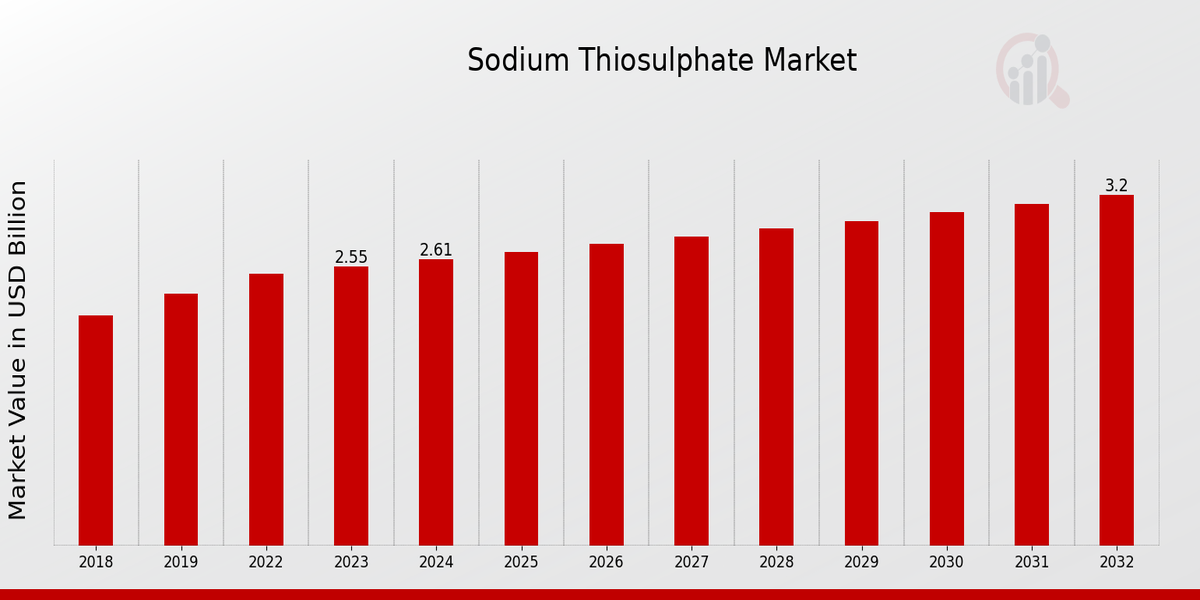 Sodium Thiosulphate Market

Market Value in USD Billion

2.55
2.61
3.2

2018
2019
2022
2023
2024
2025
2026
2027
2028
2029
2030
2031
2032