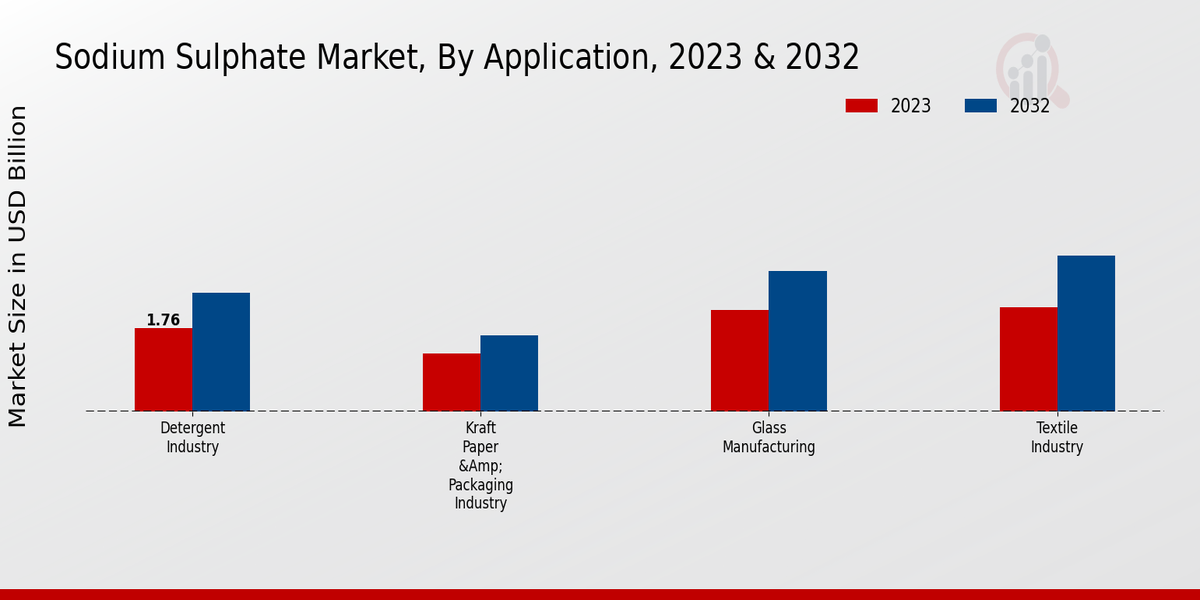 Sodium Sulphate Market, By Application, 2023 & 2032

2023
2032

Market Size in USD Billion

1.76

Detergent Industry

Kraft Paper &Amp; Packaging Industry

Glass Manufacturing

Textile Industry