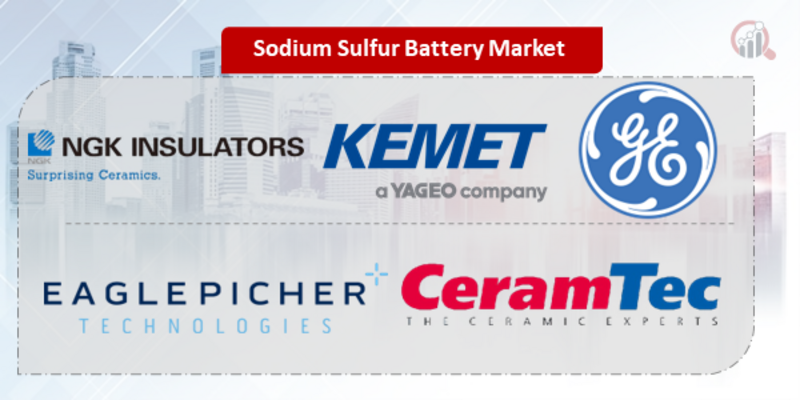 Sodium Sulfur Battery Market

NGK
NGK INSULATORS
Surprising Ceramics.

KEMET
a YAGEO company

GE

EAGLEPICHER
TECHNOLOGIES

CeramTec
THE CERAMIC EXPERTS