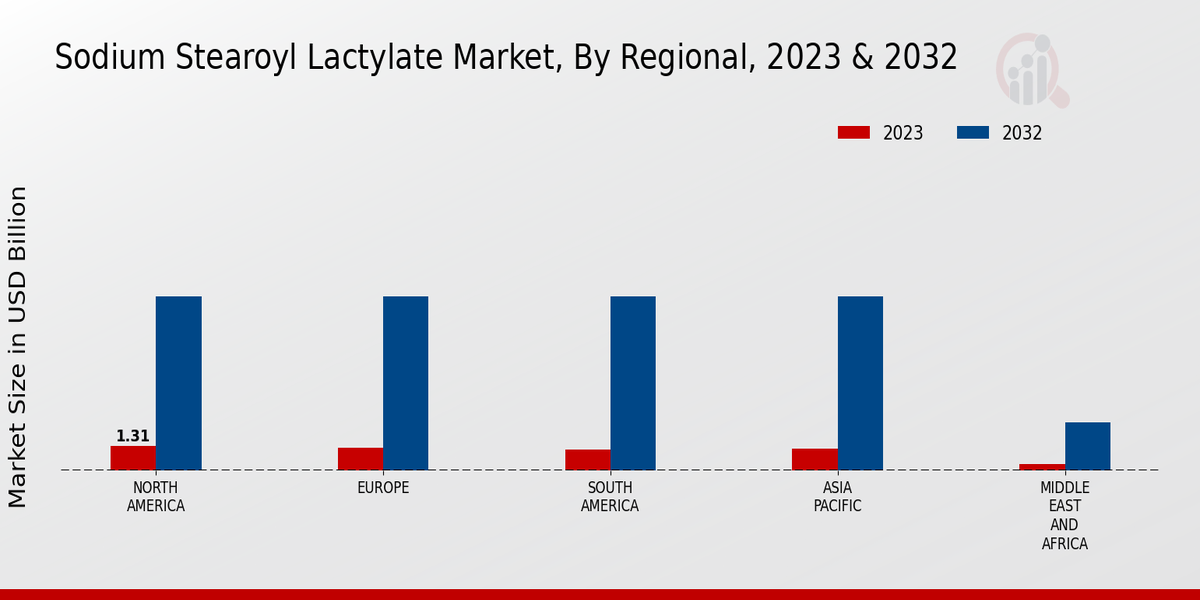 Sodium Stearoyl Lactylate Market, By Regional, 2023 & 2032

2023 2032

Market Size in USD Billion

1.31

NORTH AMERICA

EUROPE

SOUTH AMERICA

ASIA PACIFIC

MIDDLE EAST AND AFRICA