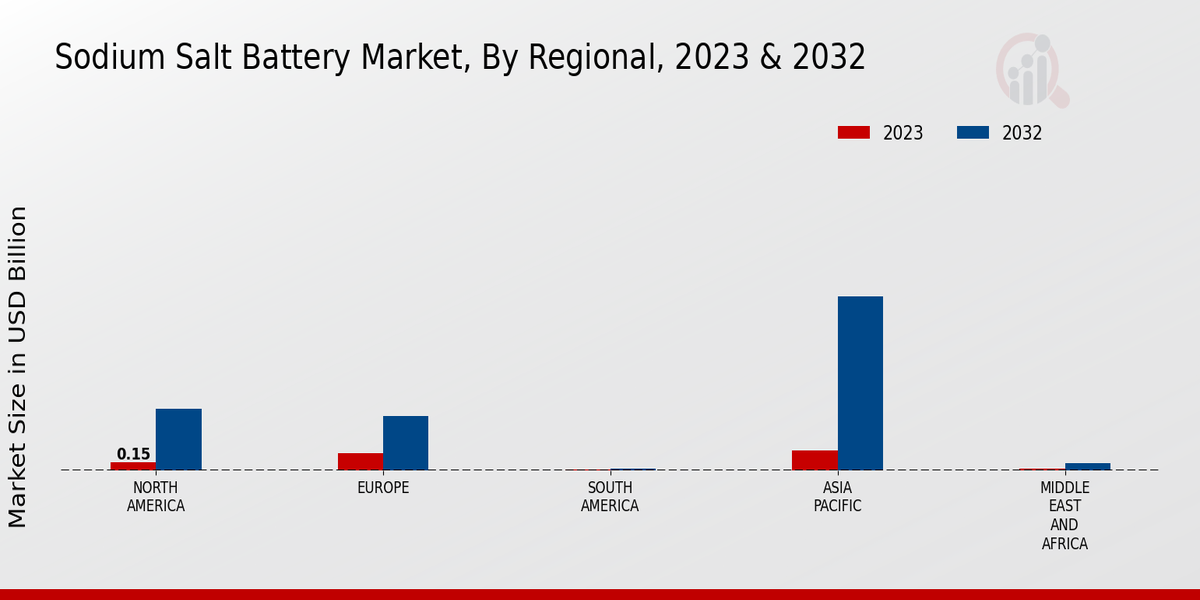 Sodium Salt Battery Market, By Regional, 2023 & 2032

2023 2032

Market Size in USD Billion

0.15

NORTH AMERICA

EUROPE

SOUTH AMERICA

ASIA PACIFIC

MIDDLE EAST AND AFRICA