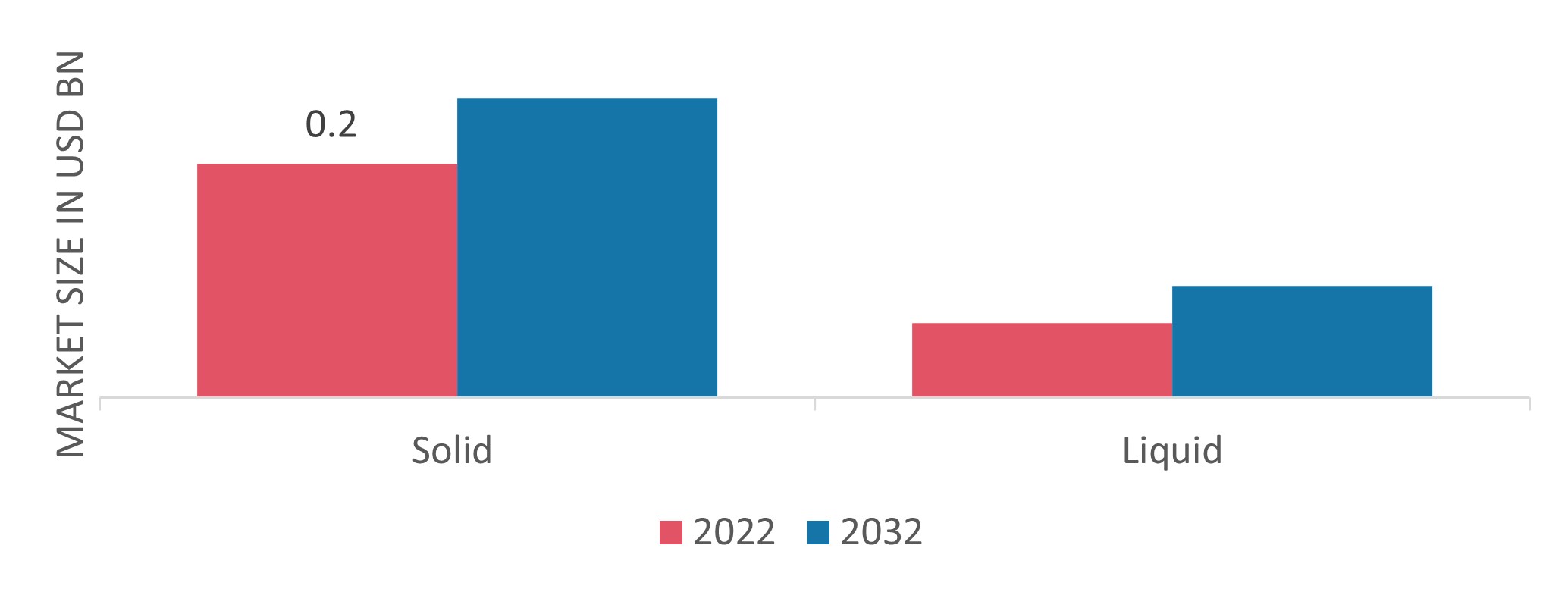 MARKET SIZE IN USD BN

0.2

Solid

Liquid

2022 2032