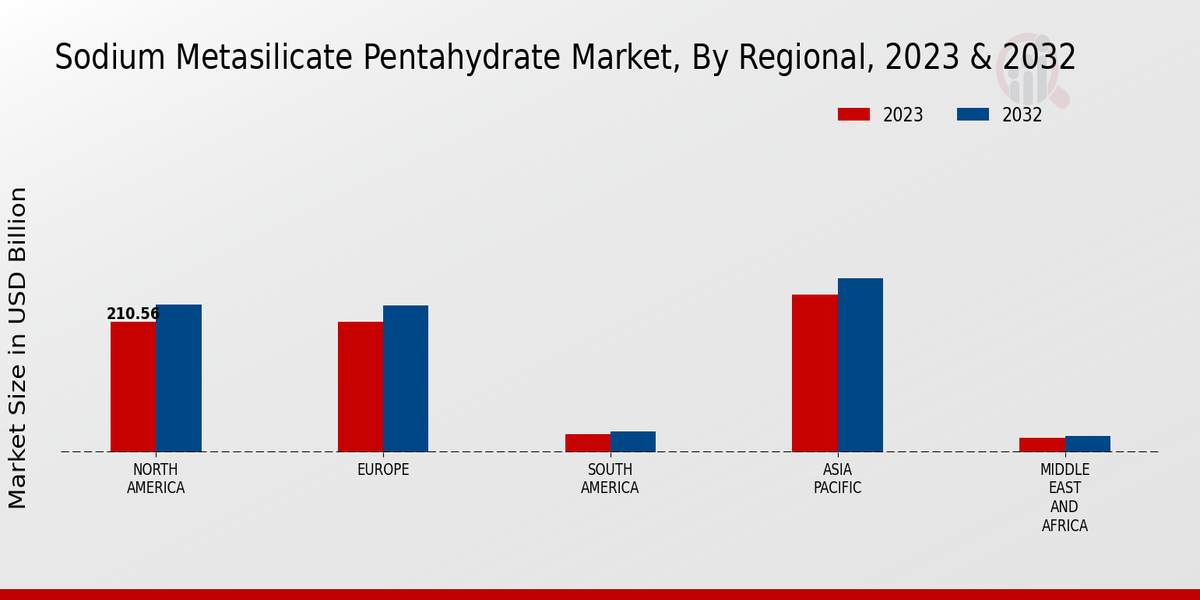 Sodium Metasilicate Pentahydrate Market, By Regional, 2023 & 2032

2023
2032

Market Size in USD Billion

210.56

NORTH AMERICA
EUROPE
SOUTH AMERICA
ASIA PACIFIC
MIDDLE EAST AND AFRICA