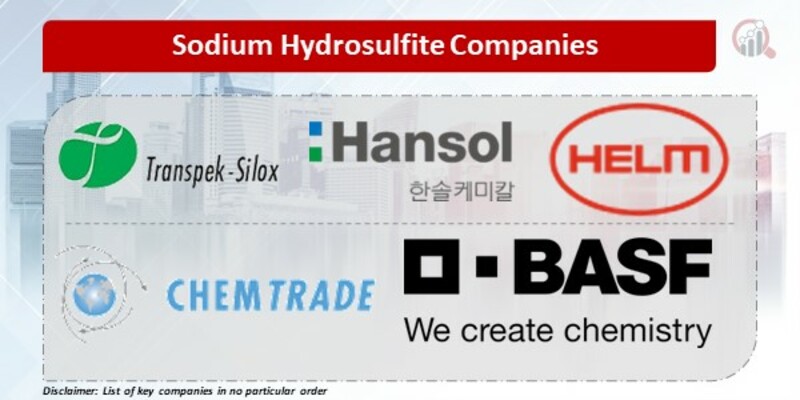 Sodium Hydrosulfite Companies

Transpek-Silox

Hansol
한솔케미칼

HELM

CHEMTRADE

BASF
We create chemistry

Disclaimer: List of key companies in no particular order