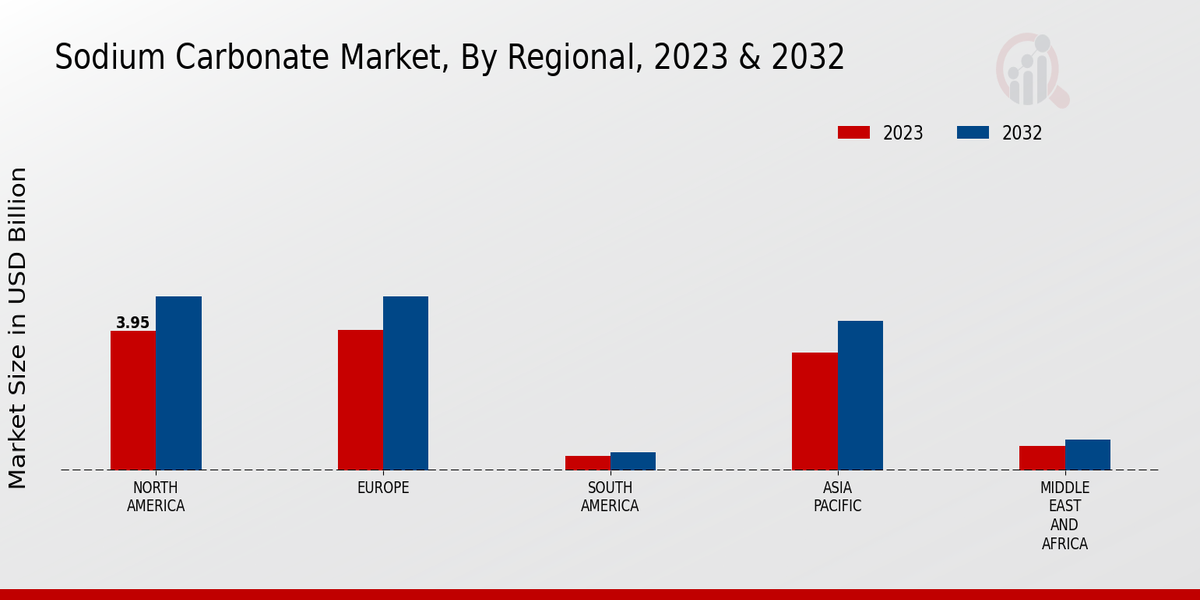 Sodium Carbonate Market, By Regional, 2023 & 2032

2023
2032

Market Size in USD Billion

3.95

NORTH AMERICA
EUROPE
SOUTH AMERICA
ASIA PACIFIC
MIDDLE EAST AND AFRICA