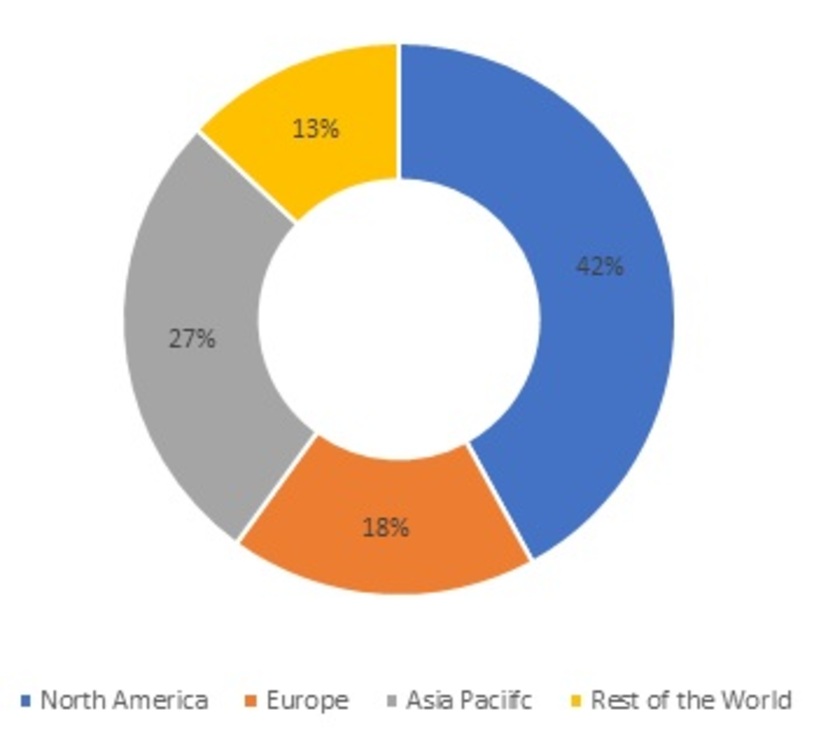 13%

42%

27%

18%

North America Europe Asia Paciifc Rest of the World