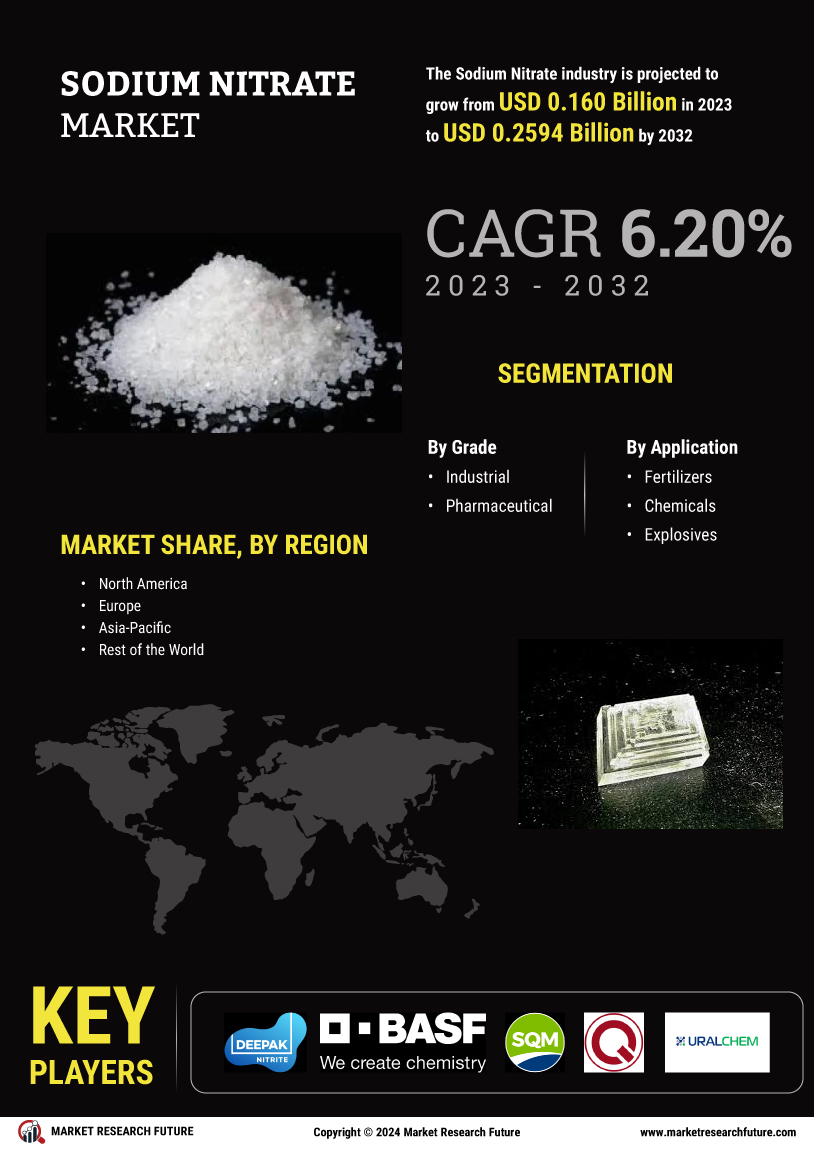 SODIUM NITRATE MARKET

The Sodium Nitrate industry is projected to grow from USD 0.160 Billion in 2023 to USD 0.2594 Billion by 2032

CAGR 6.20%
2023 - 2032

SEGMENTATION

By Grade
• Industrial
• Pharmaceutical

By Application
• Fertilizers
• Chemicals
• Explosives

MARKET SHARE, BY REGION
• North America
• Europe
• Asia-Pacific
• Rest of the World

KEY PLAYERS

DEEPAK NITRITE

BASF We create chemistry

SQM

URALCHEM

MARKET RESEARCH FUTURE    Copyright © 2024 Market Research Future    www.marketresearchfuture.com